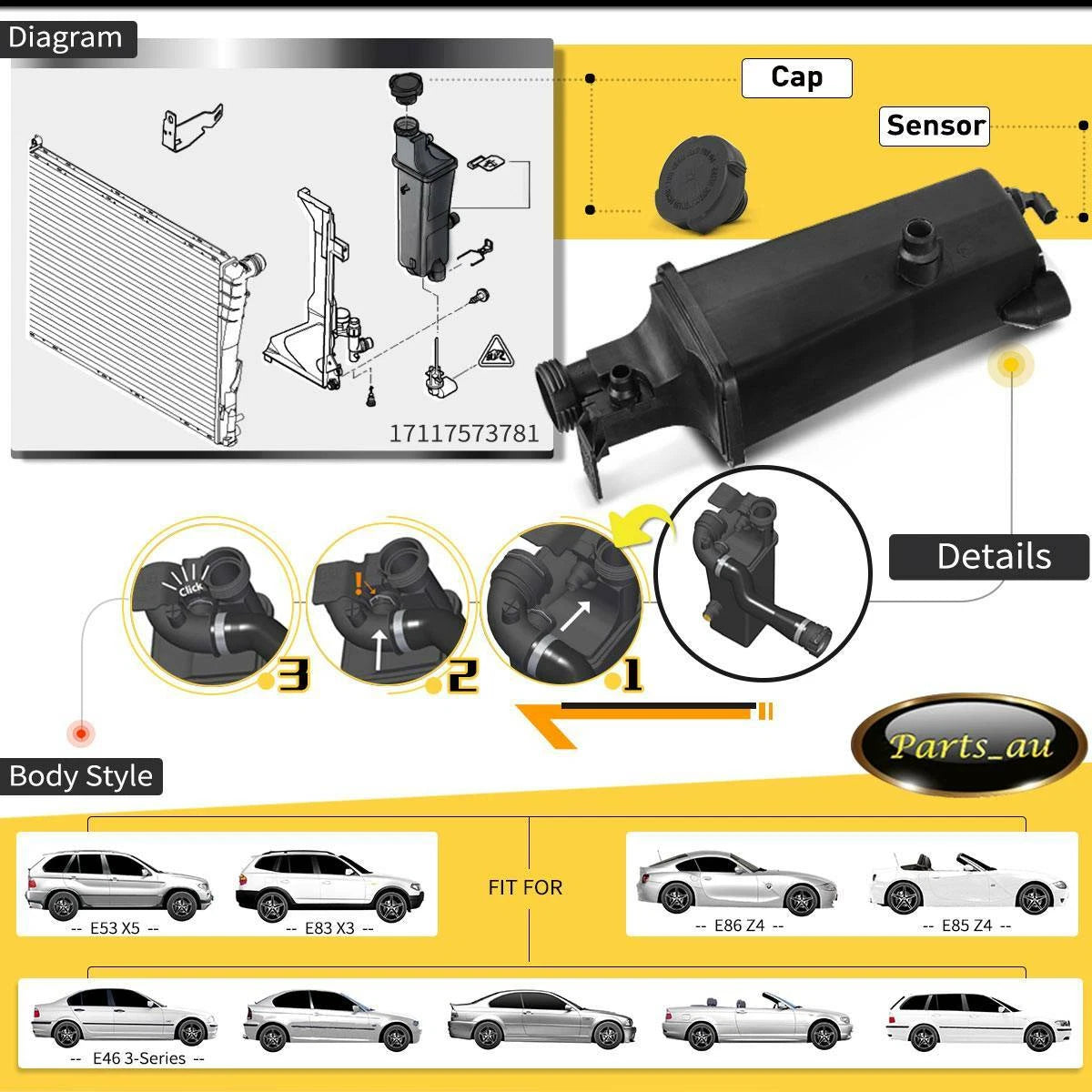 Diagram

17117573781

Cap

Sensor

Details

Click

3

2

1

Parts_au

Body Style

FIT FOR

-- E53 X5 --

-- E83 X3 --

-- E86 Z4 --

-- E85 Z4 --

-- E46 3-Series --