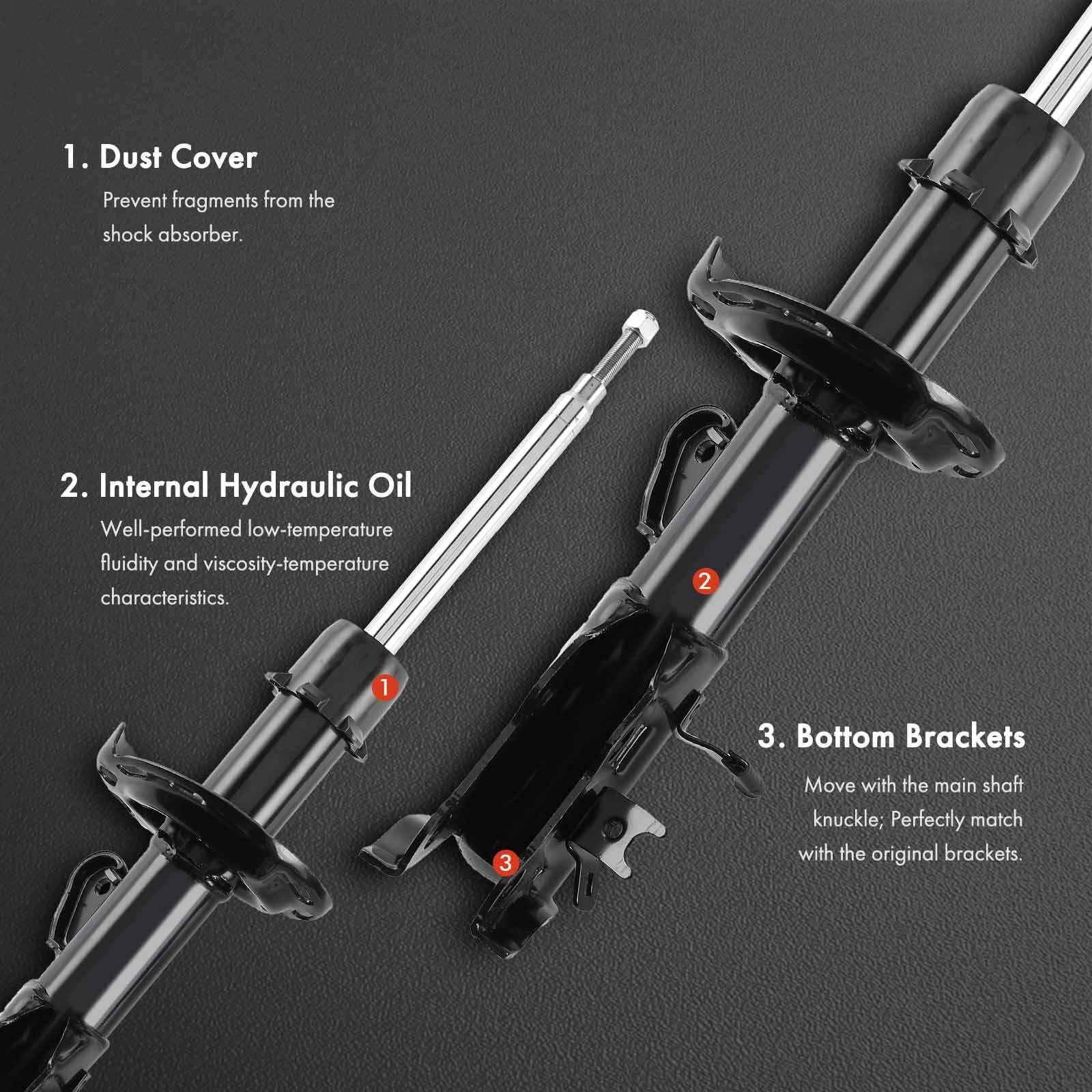 1. Dust Cover

Prevent fragments from the shock absorber.

2. Internal Hydraulic Oil

Well-performed low-temperature fluidity and viscosity-temperature characteristics.

1

2

3. Bottom Brackets

Move with the main shaft knuckle; Perfectly match with the original brackets.

3