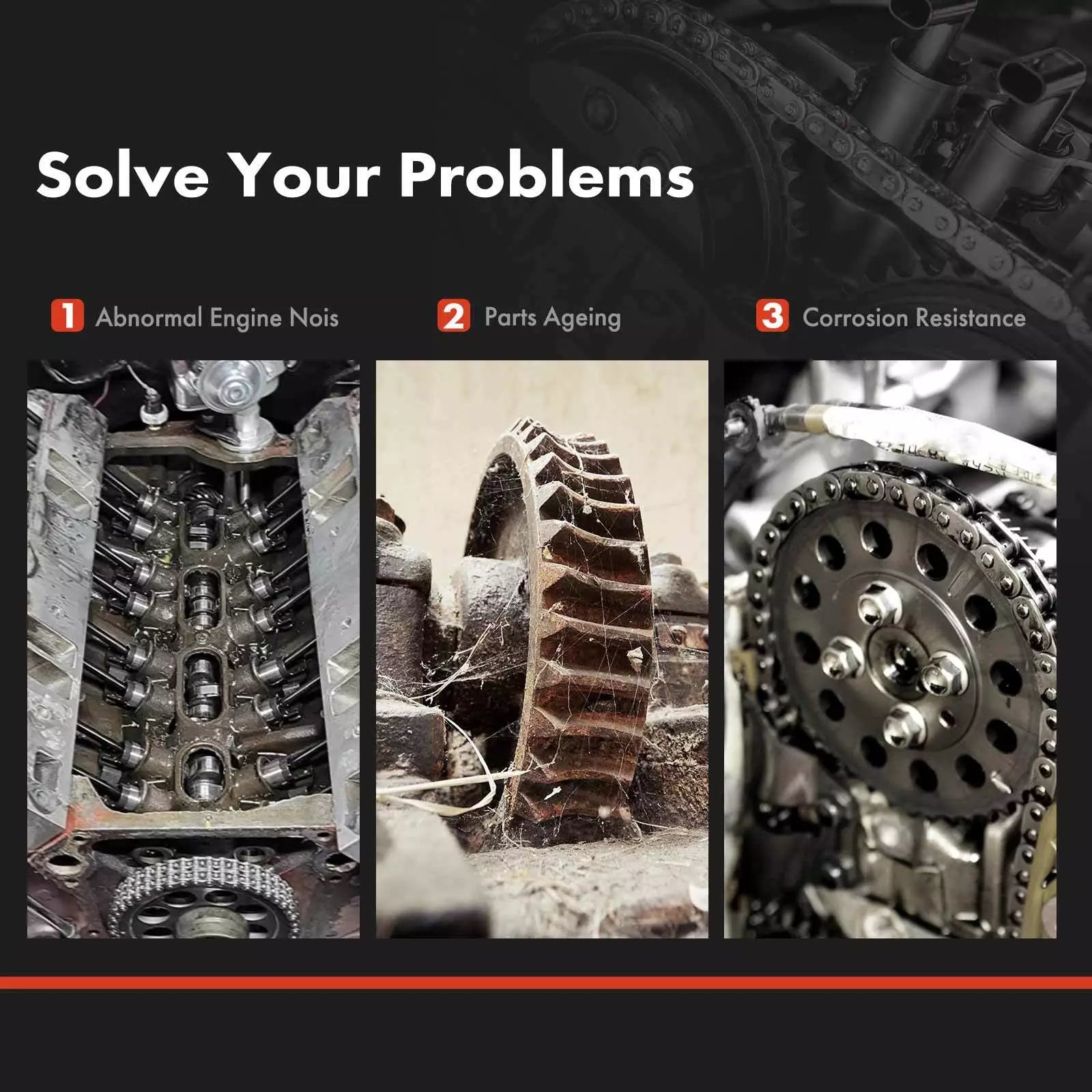 Solve Your Problems

1 Abnormal Engine Nois

2 Parts Ageing

3 Corrosion Resistance