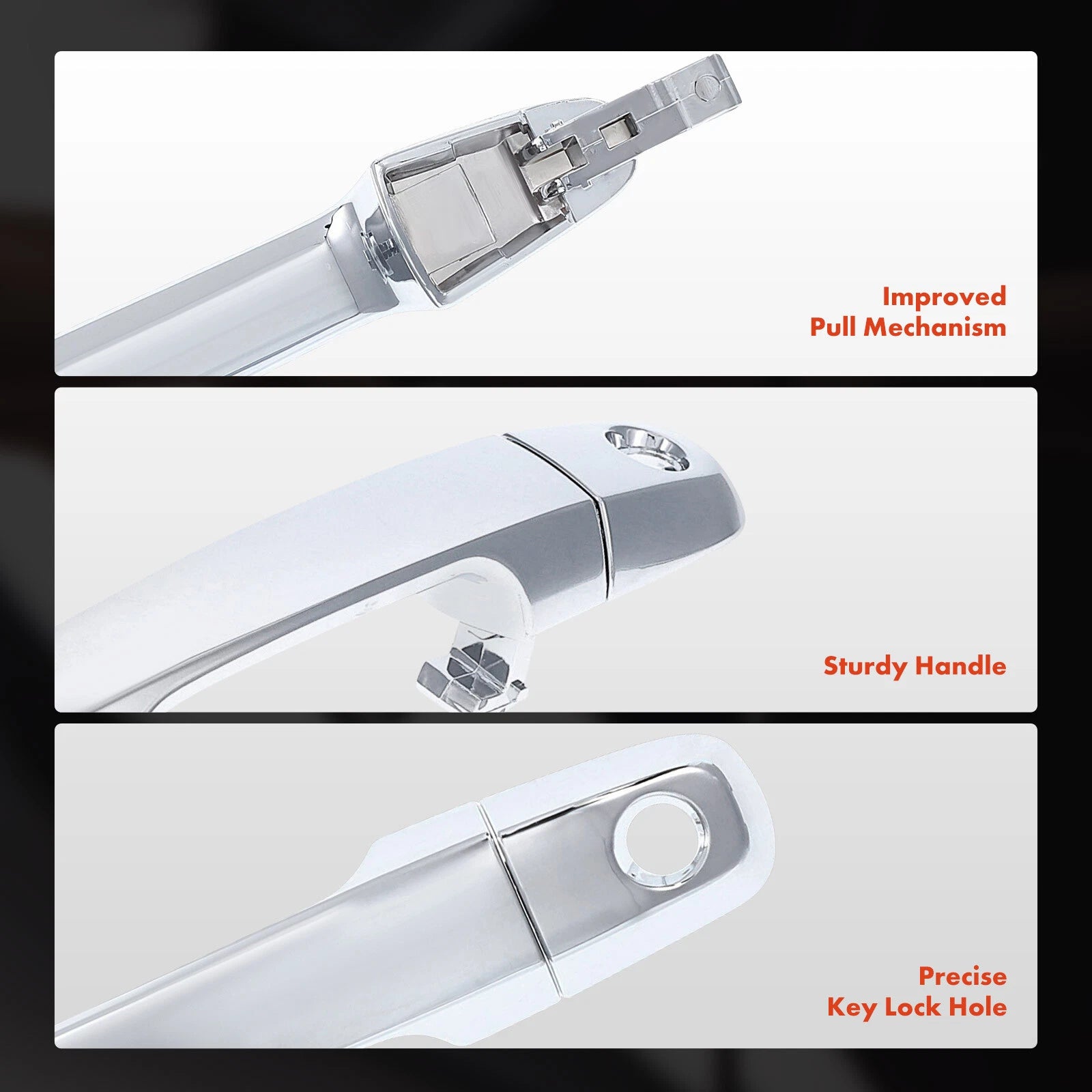 Improved
Pull Mechanism

Sturdy Handle

Precise
Key Lock Hole