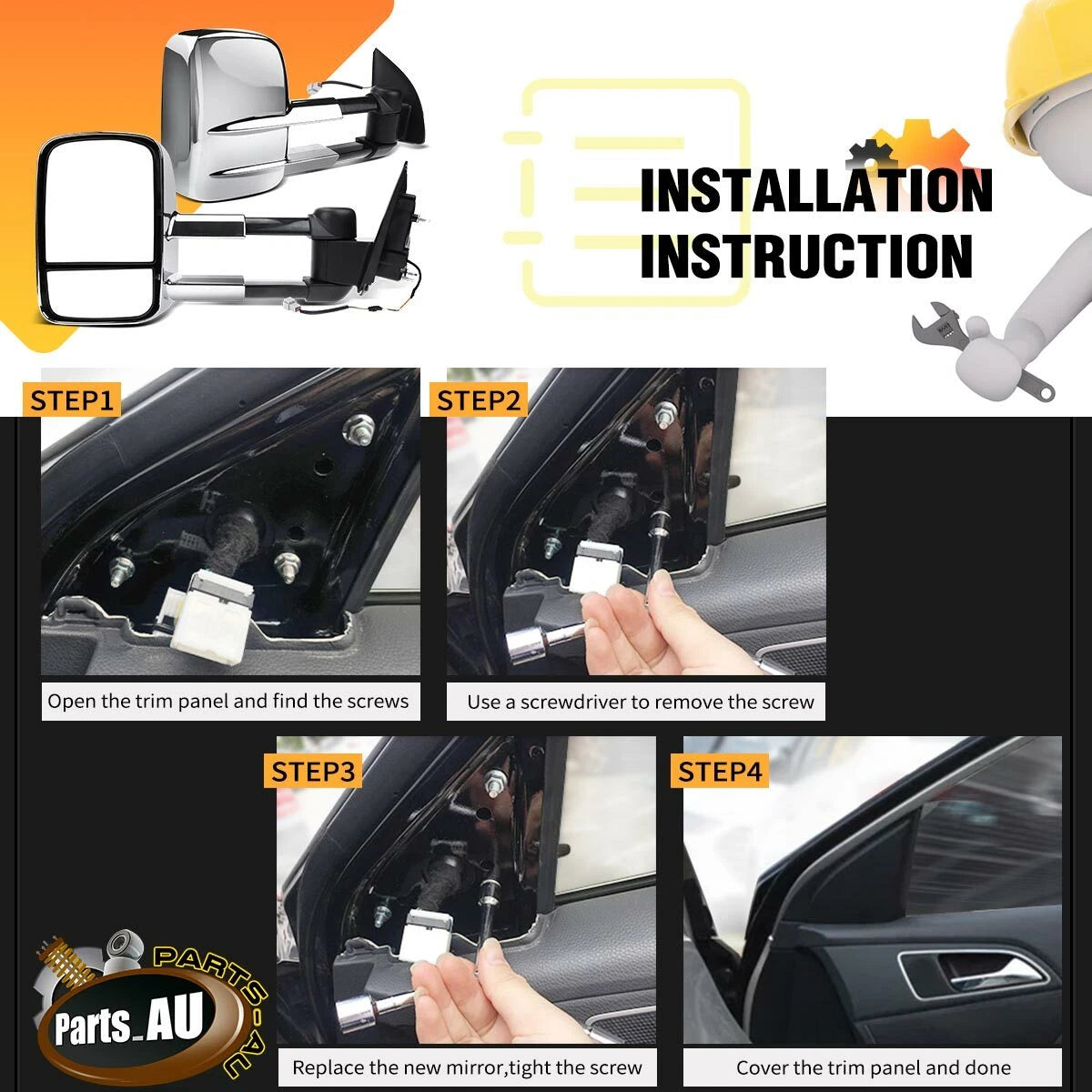 INSTALLATION INSTRUCTION

STEP1

Open the trim panel and find the screws

STEP2

Use a screwdriver to remove the screw

STEP3

Replace the new mirror,tight the screw

STEP4

Cover the trim panel and done

PARTS-AU

Parts_AU