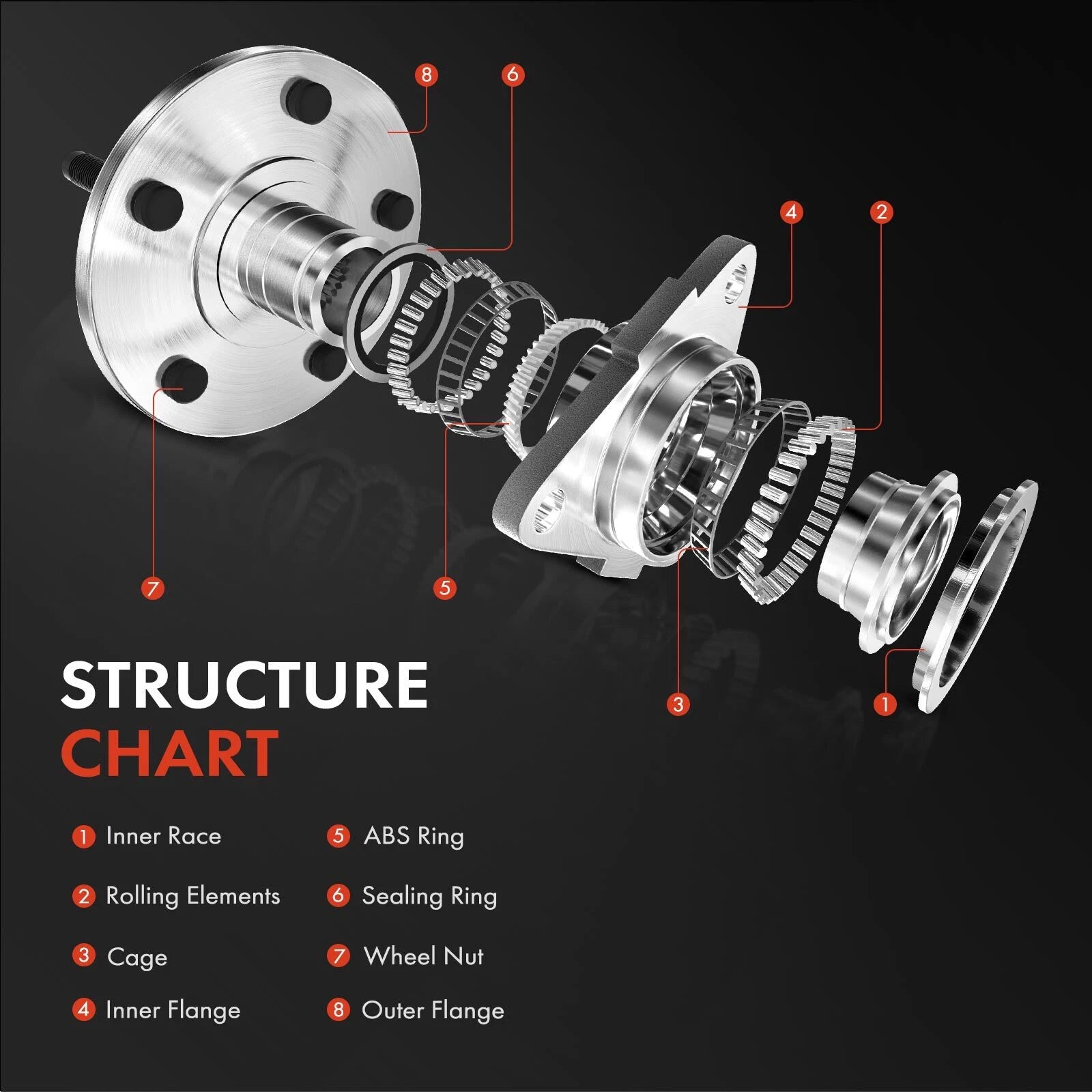 8
6
4
2
7
5
3
1

STRUCTURE
CHART

1 Inner Race
2 Rolling Elements
3 Cage
4 Inner Flange
5 ABS Ring
6 Sealing Ring
7 Wheel Nut
8 Outer Flange