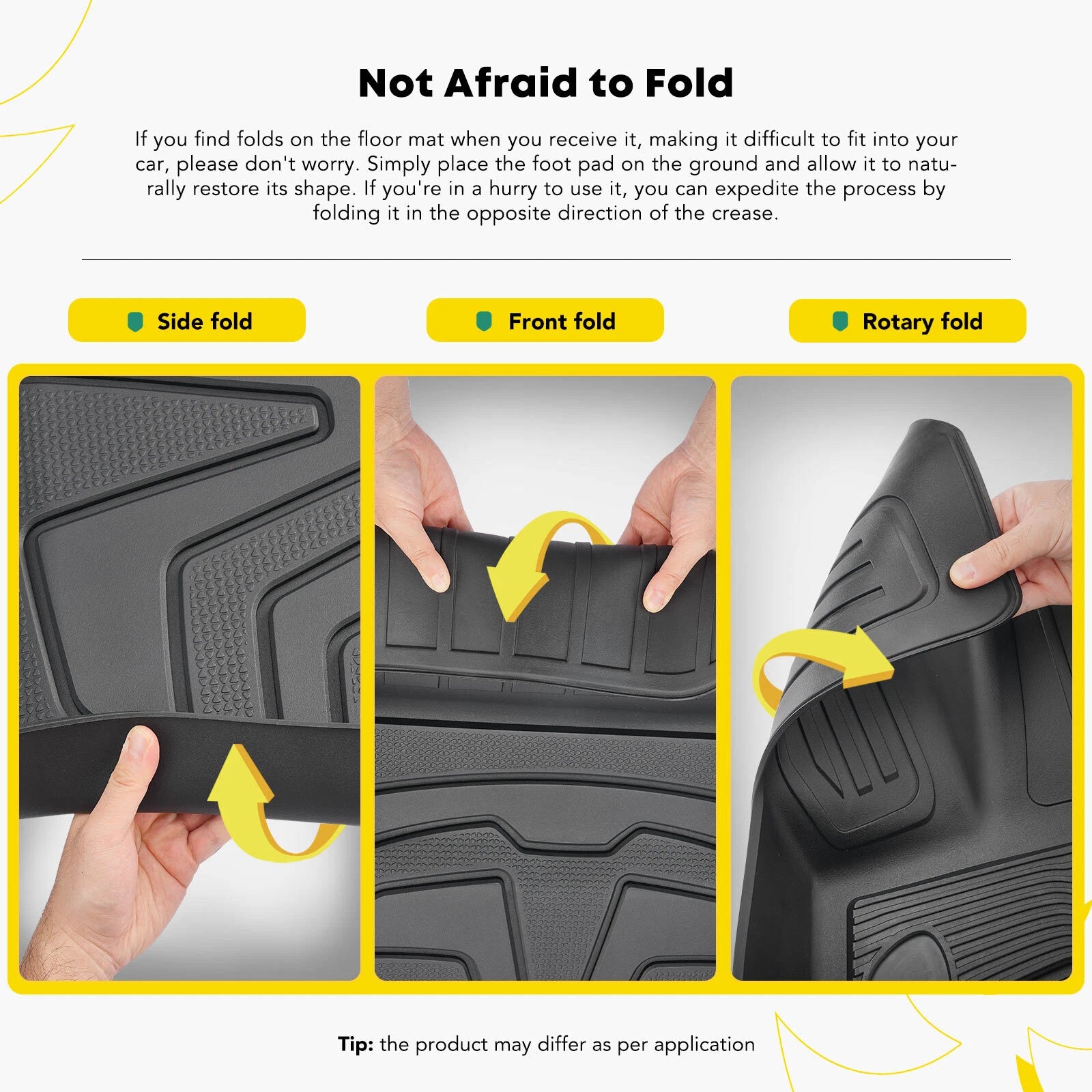 Not Afraid to Fold

If you find folds on the floor mat when you receive it, making it difficult to fit into your car, please don't worry. Simply place the foot pad on the ground and allow it to naturally restore its shape. If you're in a hurry to use it, you can expedite the process by folding it in the opposite direction of the crease.

Side fold

Front fold

Rotary fold

Tip: the product may differ as per application