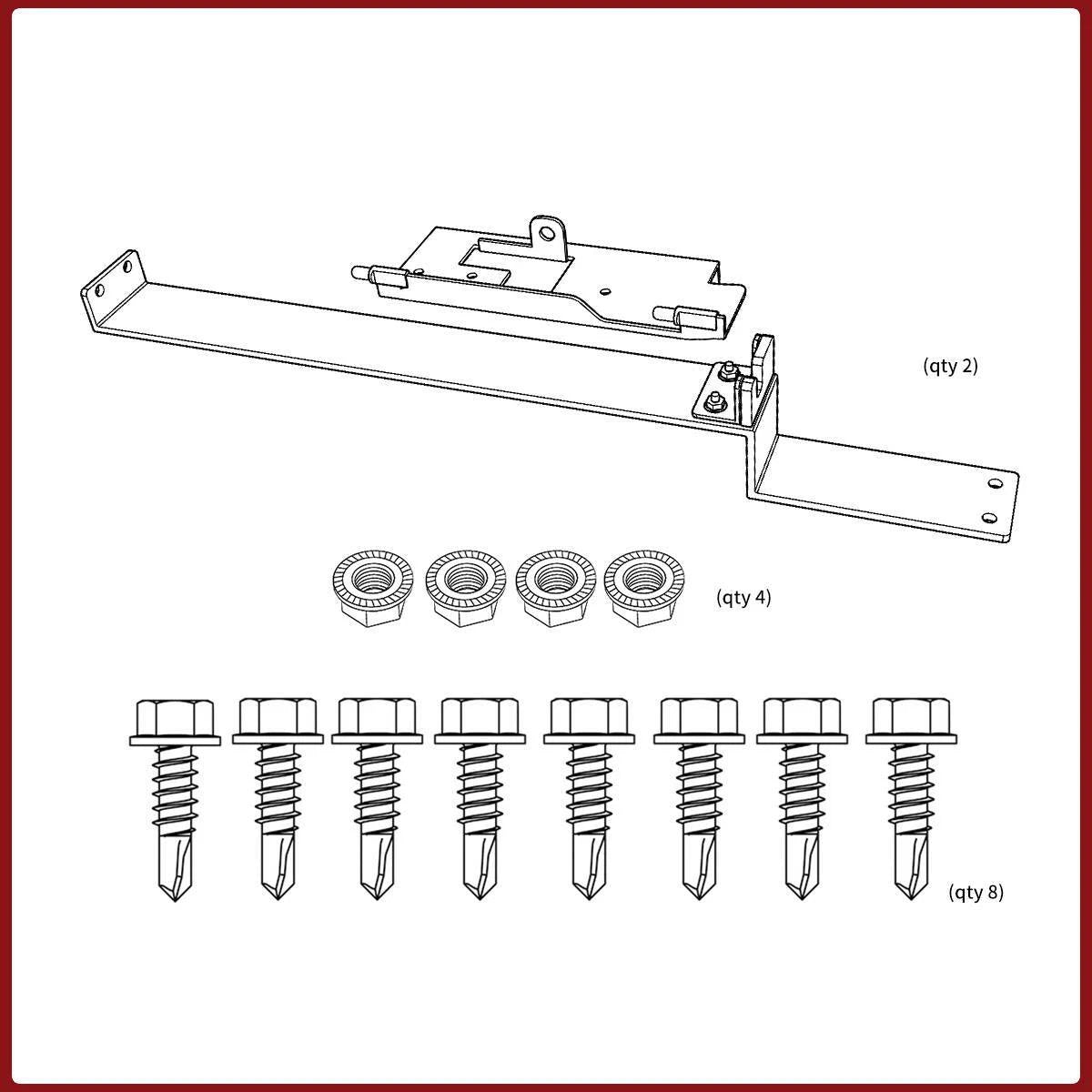 (qty 2)

(qty 4)

(qty 8)