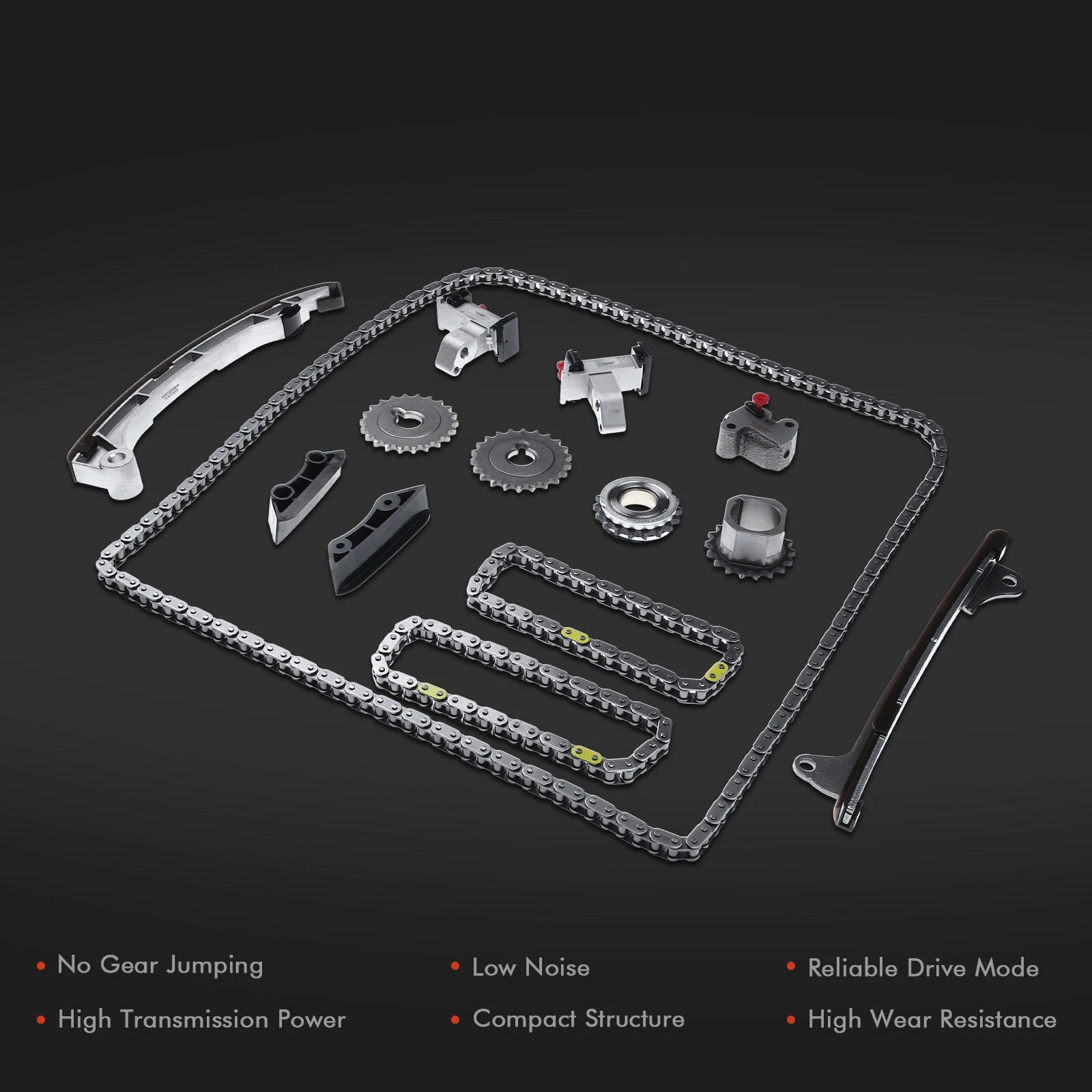 • No Gear Jumping

• High Transmission Power

• Low Noise

• Compact Structure

• Reliable Drive Mode

• High Wear Resistance