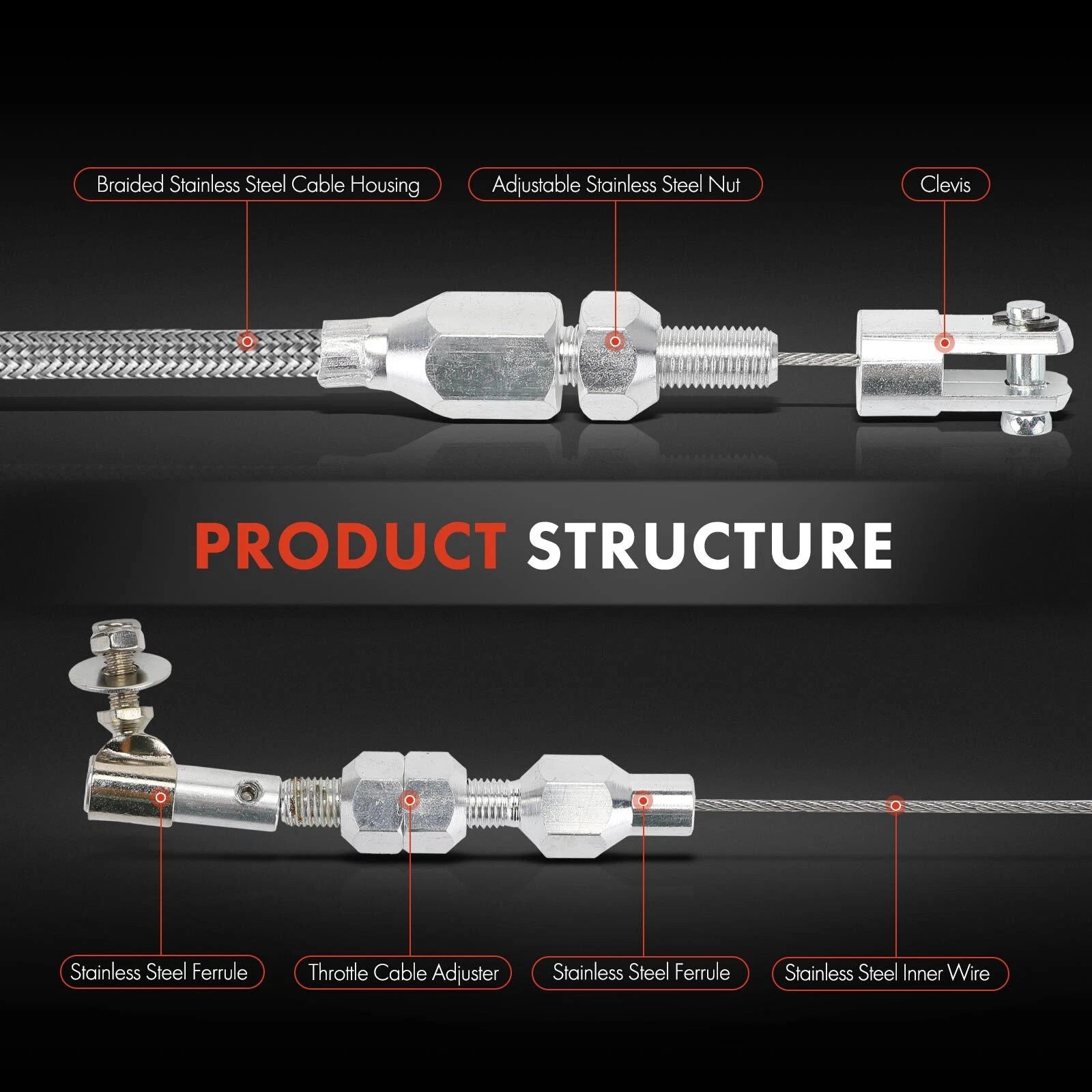 Braided Stainless Steel Cable Housing

Adjustable Stainless Steel Nut

Clevis

PRODUCT STRUCTURE

Stainless Steel Ferrule

Throttle Cable Adjuster

Stainless Steel Ferrule

Stainless Steel Inner Wire