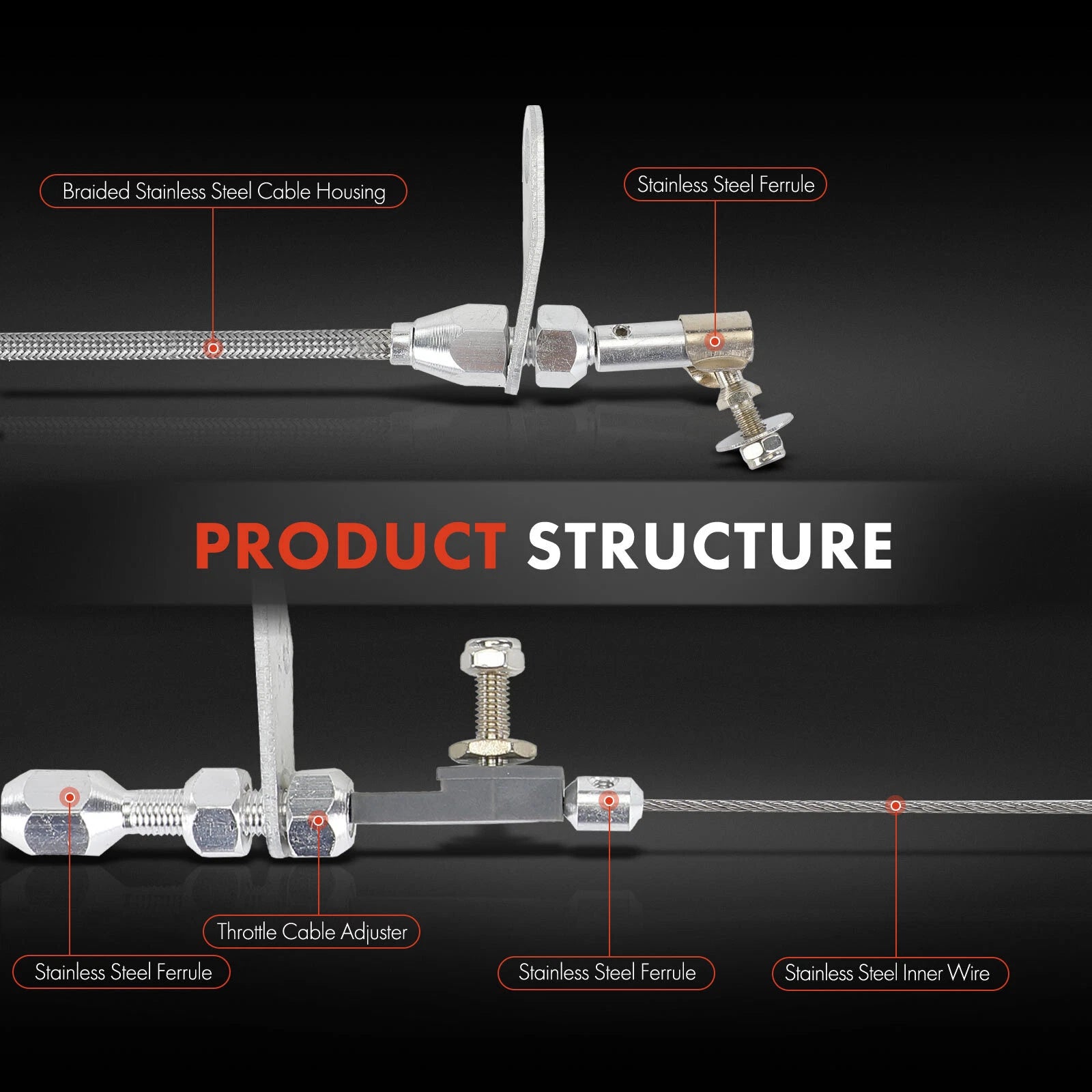 Braided Stainless Steel Cable Housing

Stainless Steel Ferrule

PRODUCT STRUCTURE

Throttle Cable Adjuster

Stainless Steel Ferrule

Stainless Steel Ferrule

Stainless Steel Inner Wire