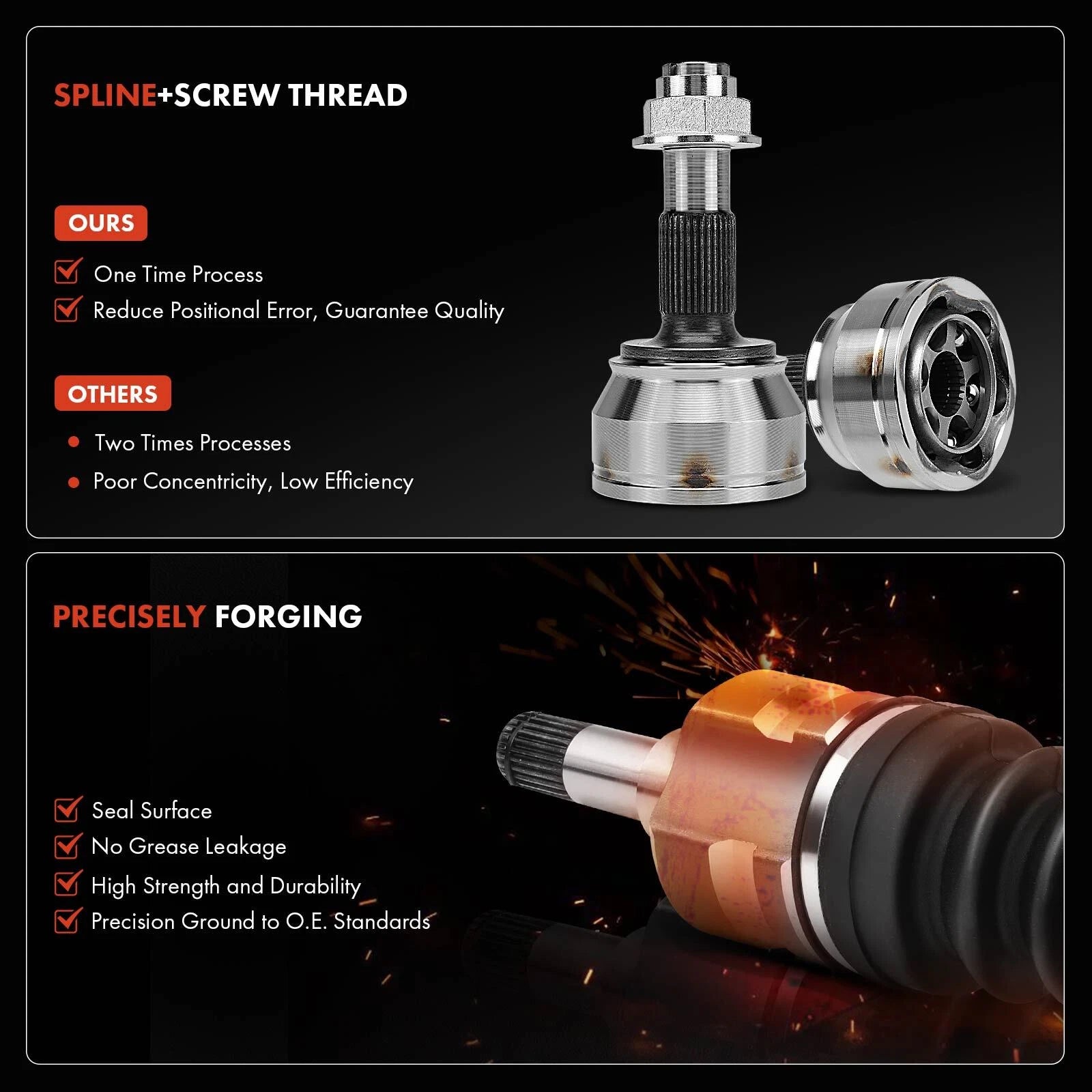 SPLINE+SCREW THREAD

OURS

One Time Process

Reduce Positional Error, Guarantee Quality

OTHERS

Two Times Processes

Poor Concentricity, Low Efficiency

PRECISELY FORGING

Seal Surface

No Grease Leakage

High Strength and Durability

Precision Ground to O.E. Standards