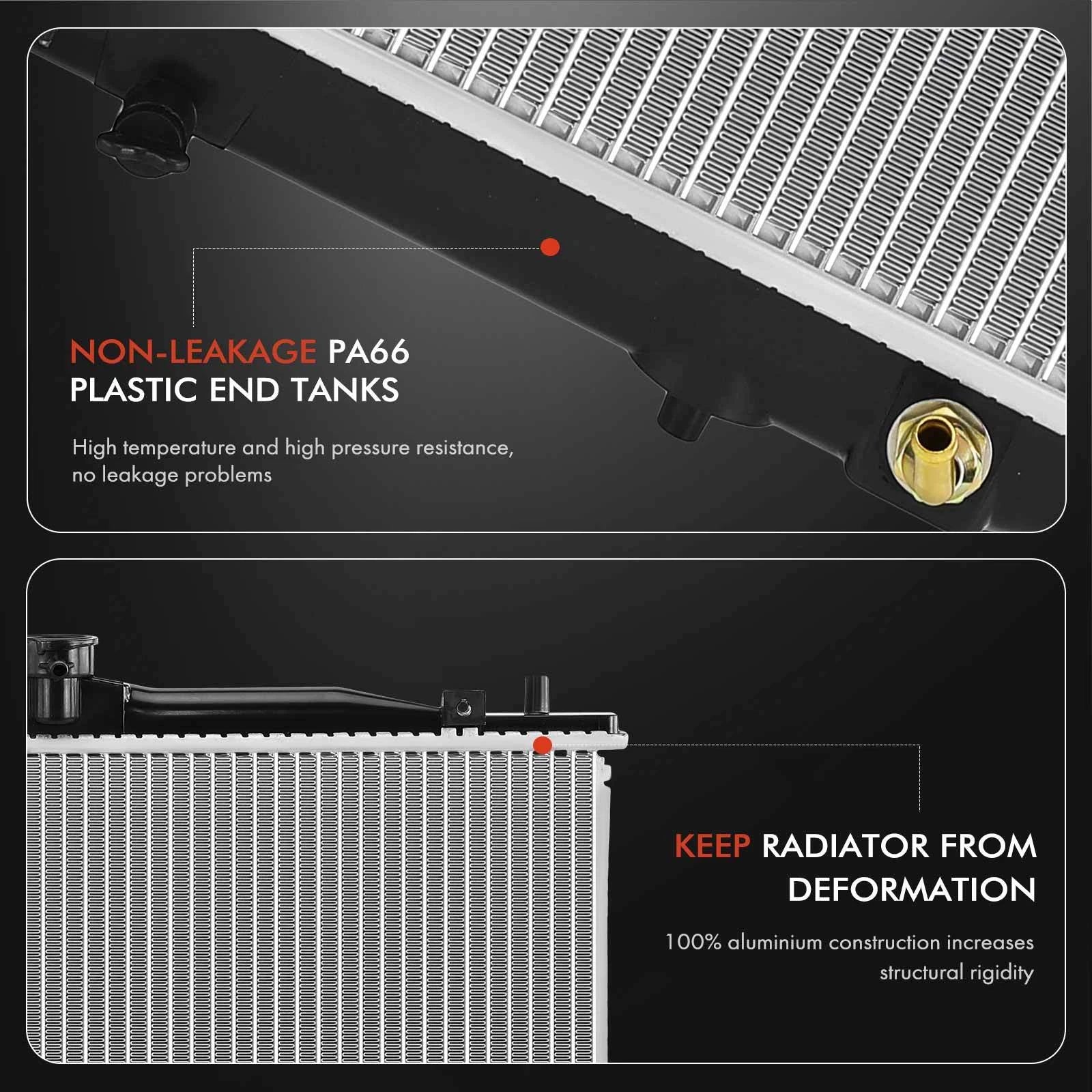 NON-LEAKAGE PA66
PLASTIC END TANKS

High temperature and high pressure resistance, no leakage problems

KEEP RADIATOR FROM
DEFORMATION

100% aluminium construction increases structural rigidity