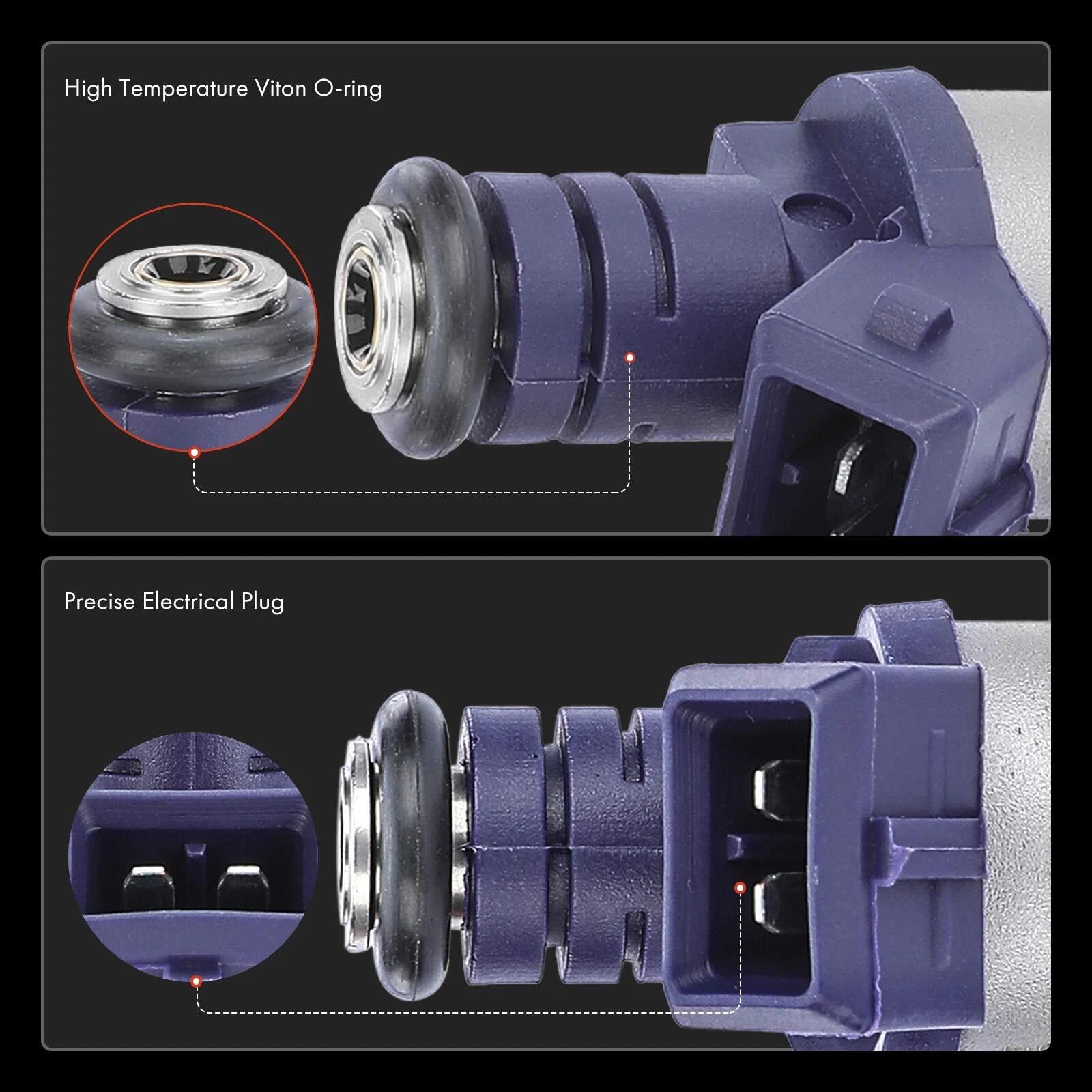 High Temperature Viton O-ring

Precise Electrical Plug