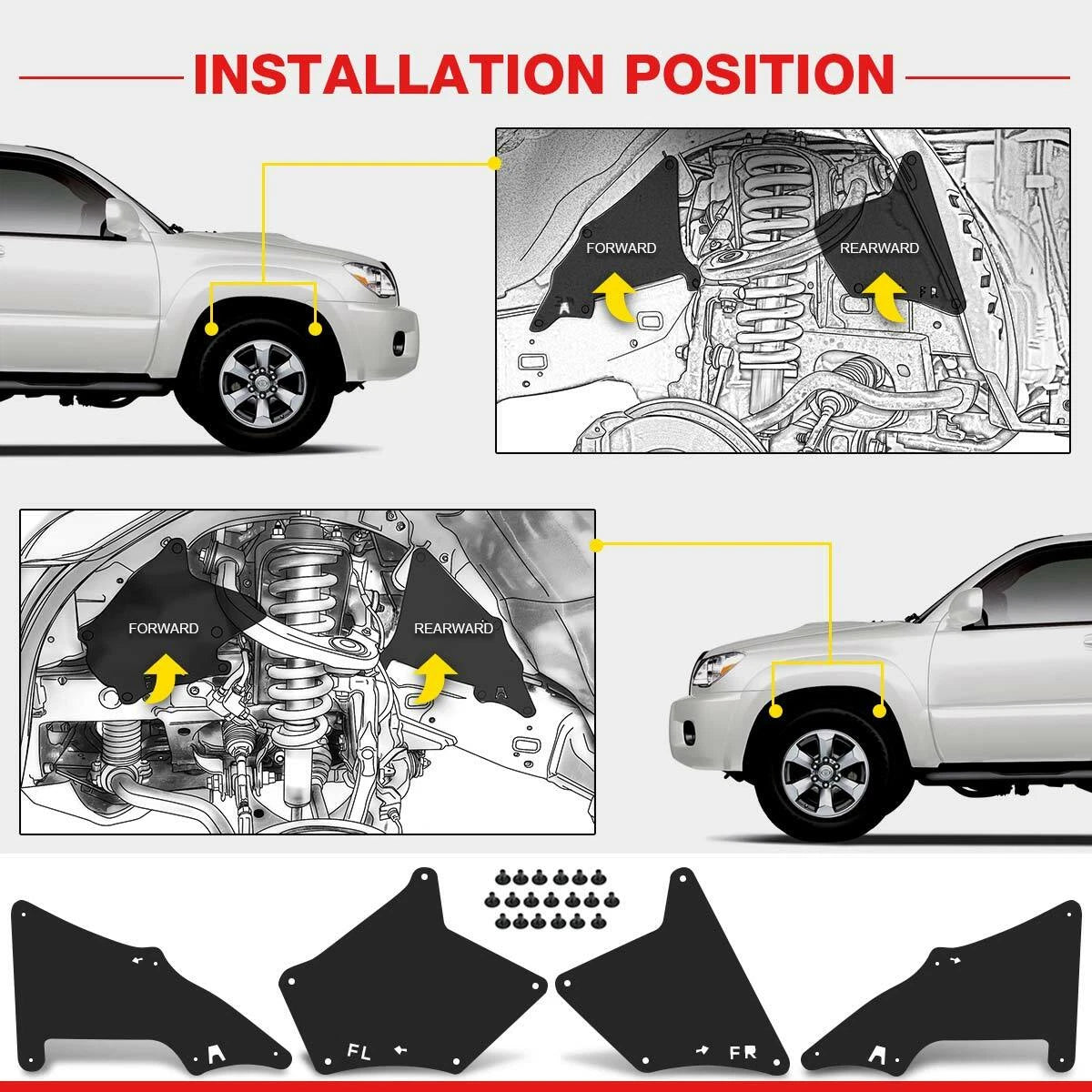 INSTALLATION POSITION

FORWARD

REARWARD

FR

FORWARD

REARWARD

FL

FR