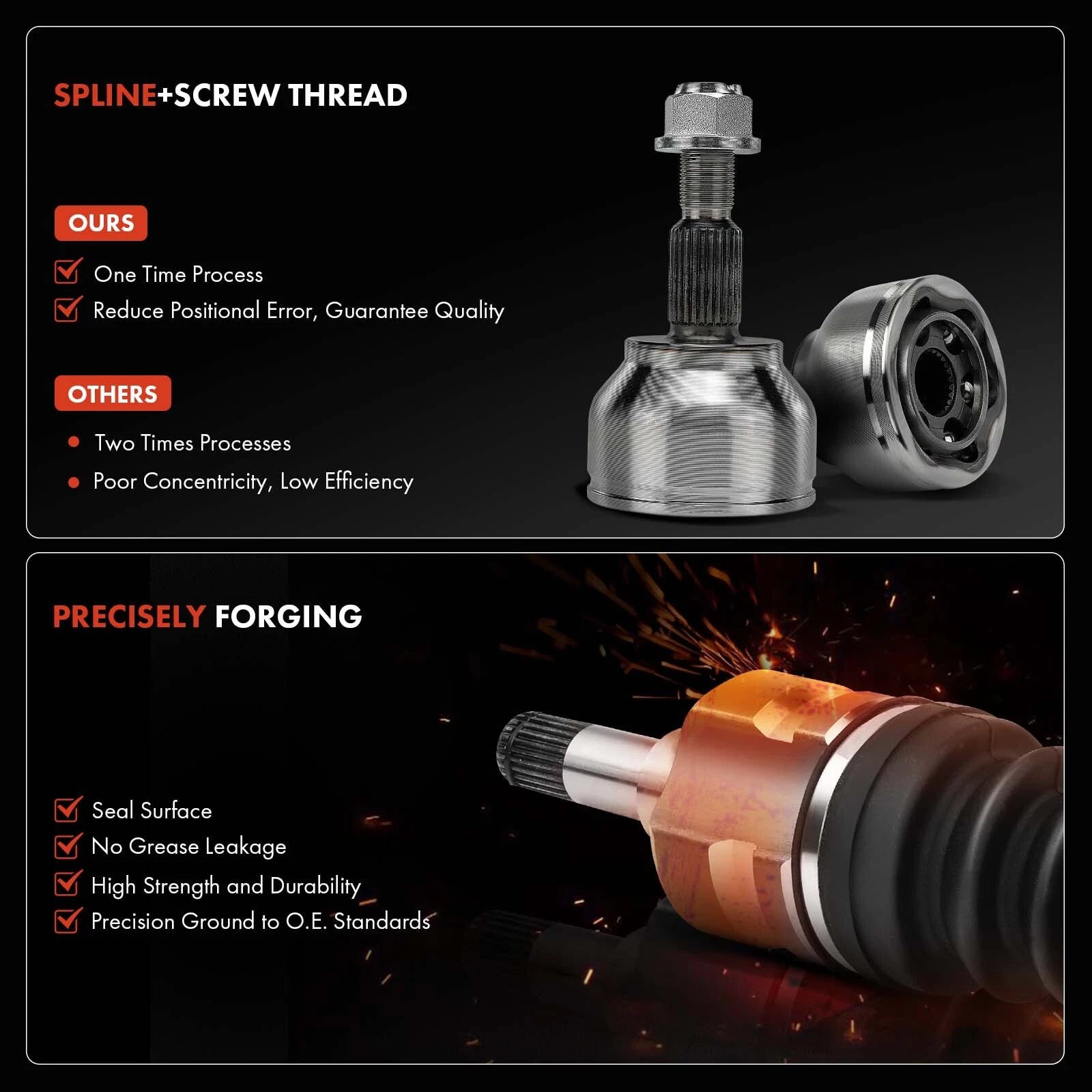 SPLINE+SCREW THREAD

OURS

One Time Process

Reduce Positional Error, Guarantee Quality

OTHERS

Two Times Processes

Poor Concentricity, Low Efficiency

PRECISELY FORGING

Seal Surface

No Grease Leakage

High Strength and Durability

Precision Ground to O.E. Standards