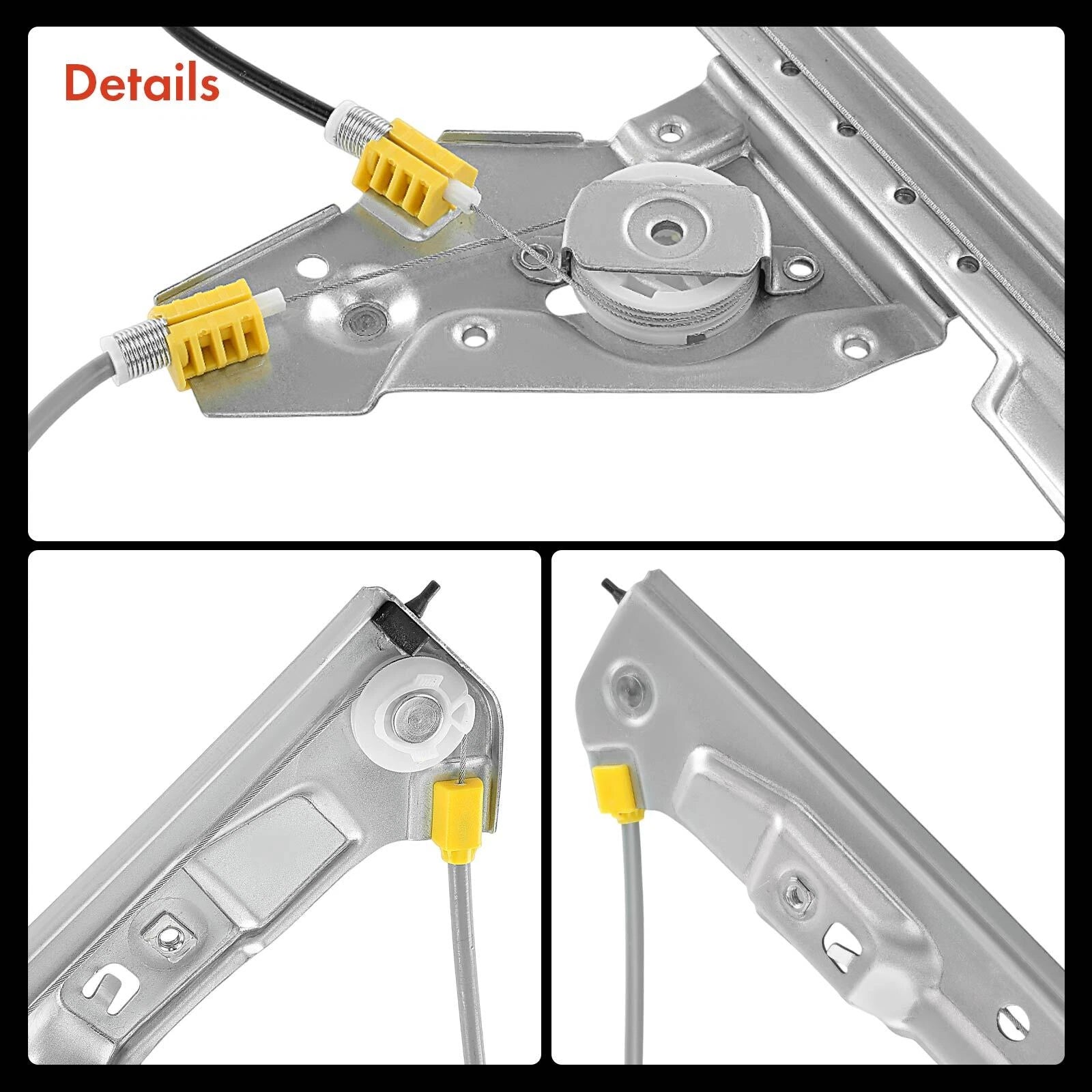 Details