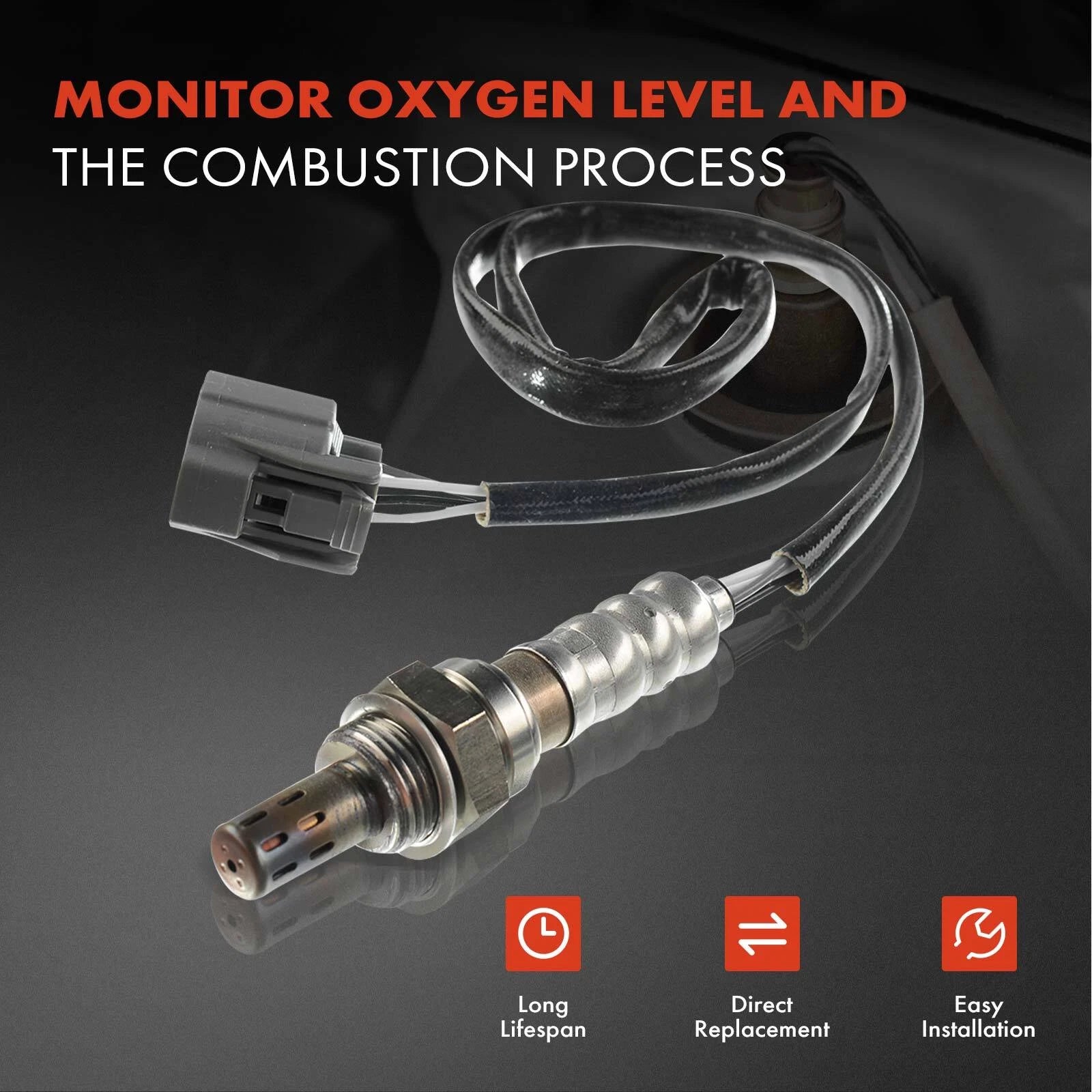 MONITOR OXYGEN LEVEL AND
THE COMBUSTION PROCESS

Long Lifespan

Direct Replacement

Easy Installation