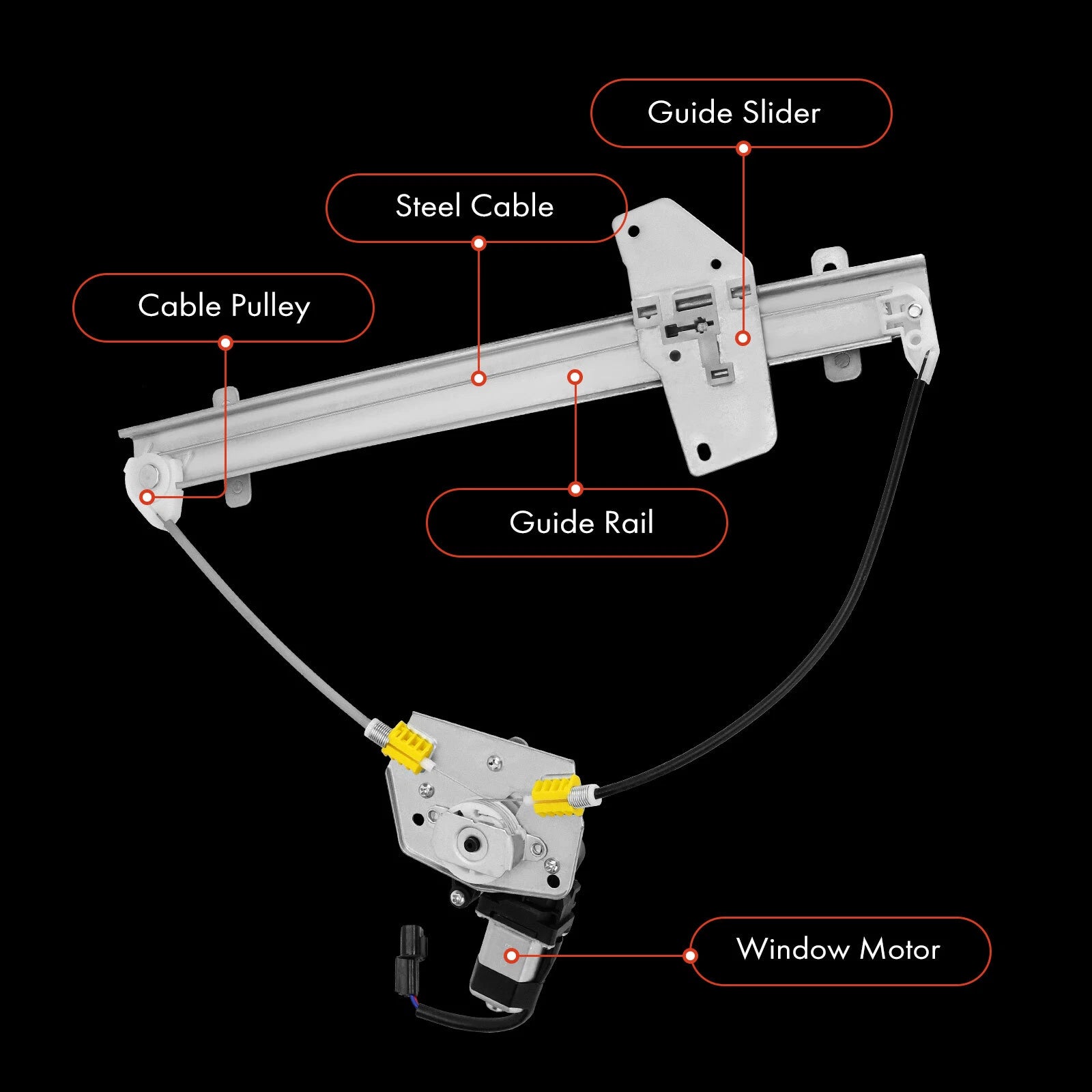 Guide Slider

Steel Cable

Cable Pulley

Guide Rail

Window Motor