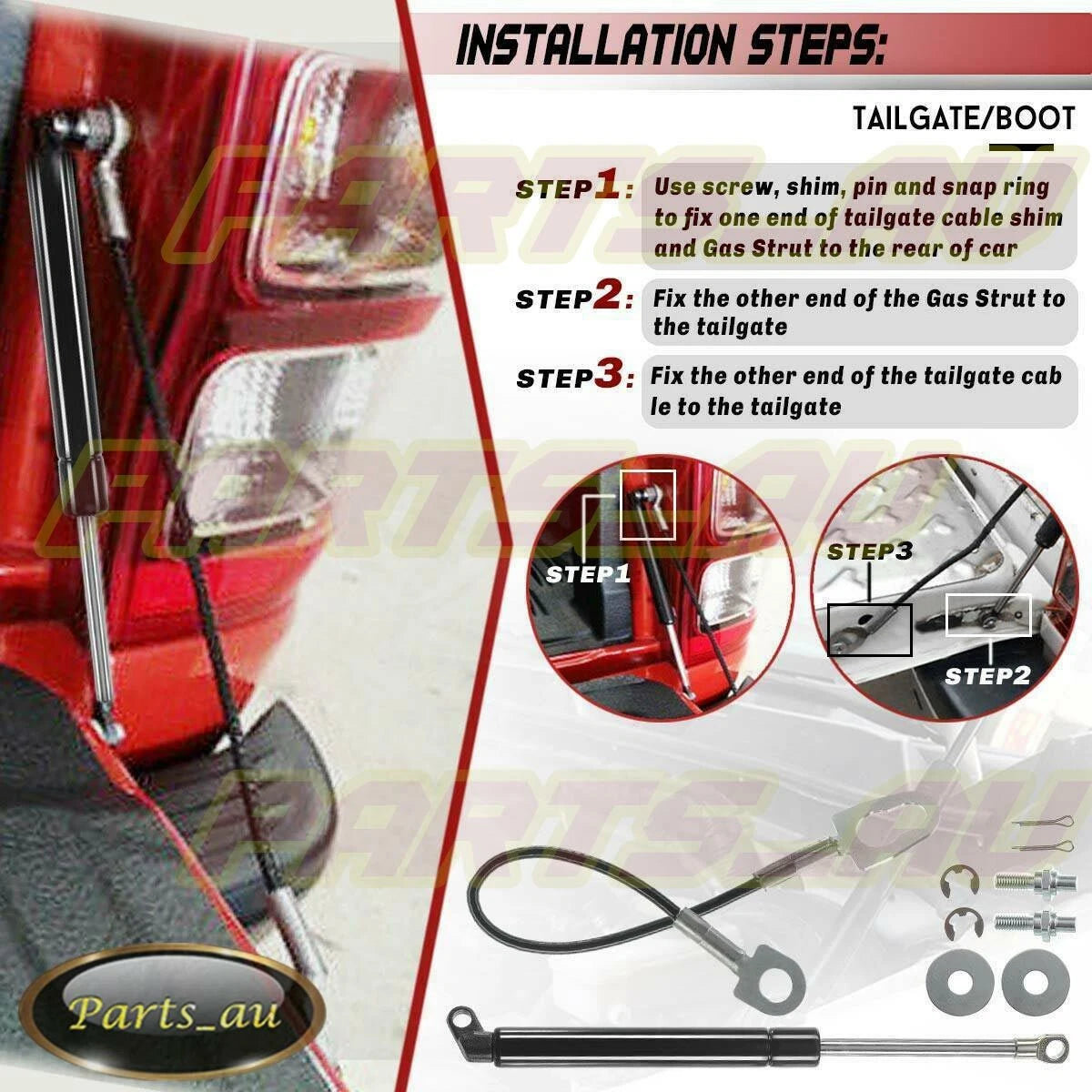 INSTALLATION STEPS:

TAILGATE/BOOT

STEP1: Use screw, shim, pin and snap ring to fix one end of tailgate cable shim and Gas Strut to the rear of car

STEP2: Fix the other end of the Gas Strut to the tailgate

STEP3: Fix the other end of the tailgate cab le to the tailgate

STEP1

STEP3

STEP2

PARTS_AU

PARTS_AU

PARTS_AU

Parts_au