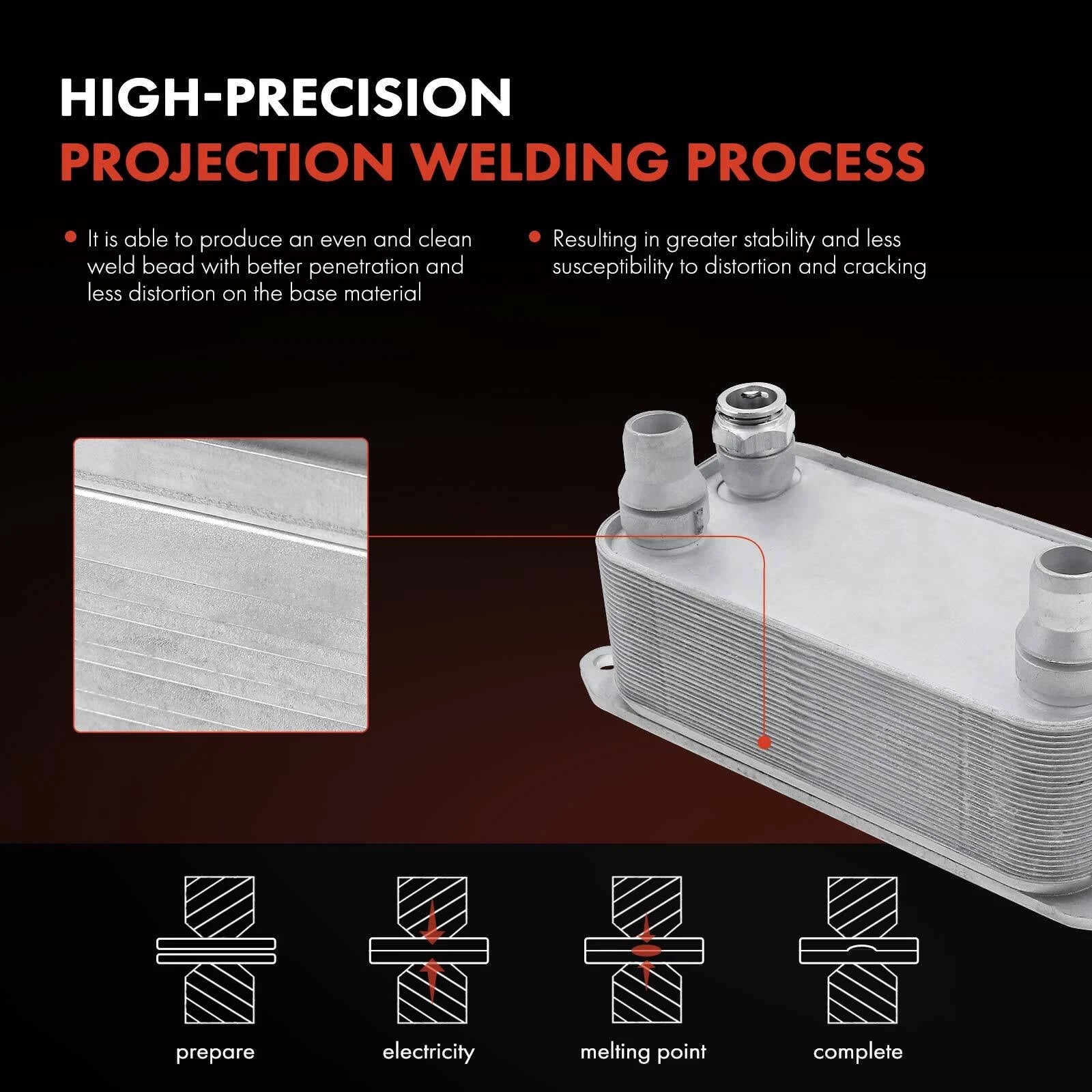 HIGH-PRECISION
PROJECTION WELDING PROCESS

• It is able to produce an even and clean weld bead with better penetration and less distortion on the base material

• Resulting in greater stability and less susceptibility to distortion and cracking

prepare

electricity

melting point

complete