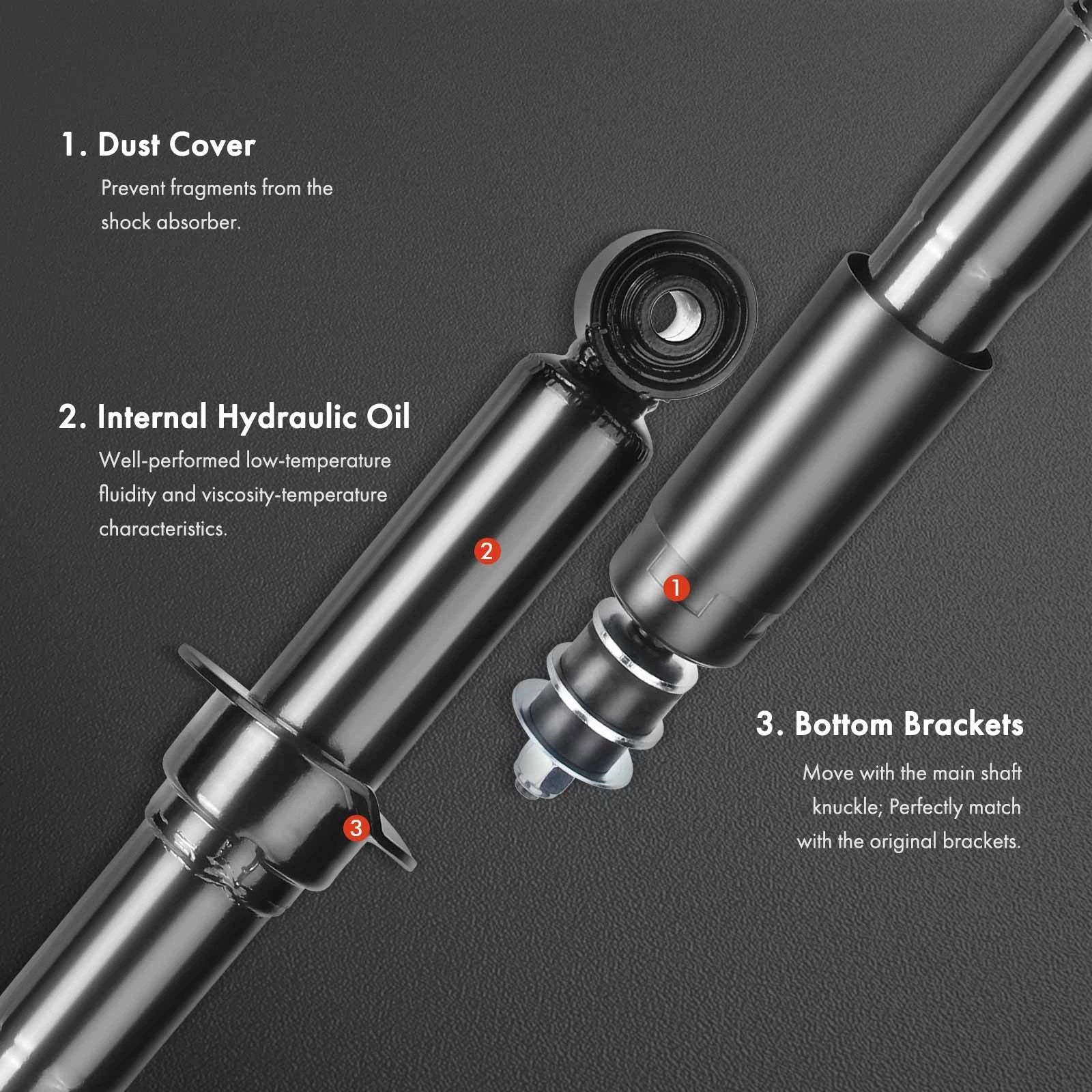 1. Dust Cover

Prevent fragments from the shock absorber.

2. Internal Hydraulic Oil

Well-performed low-temperature fluidity and viscosity-temperature characteristics.

2

1

3

3. Bottom Brackets

Move with the main shaft knuckle; Perfectly match with the original brackets.