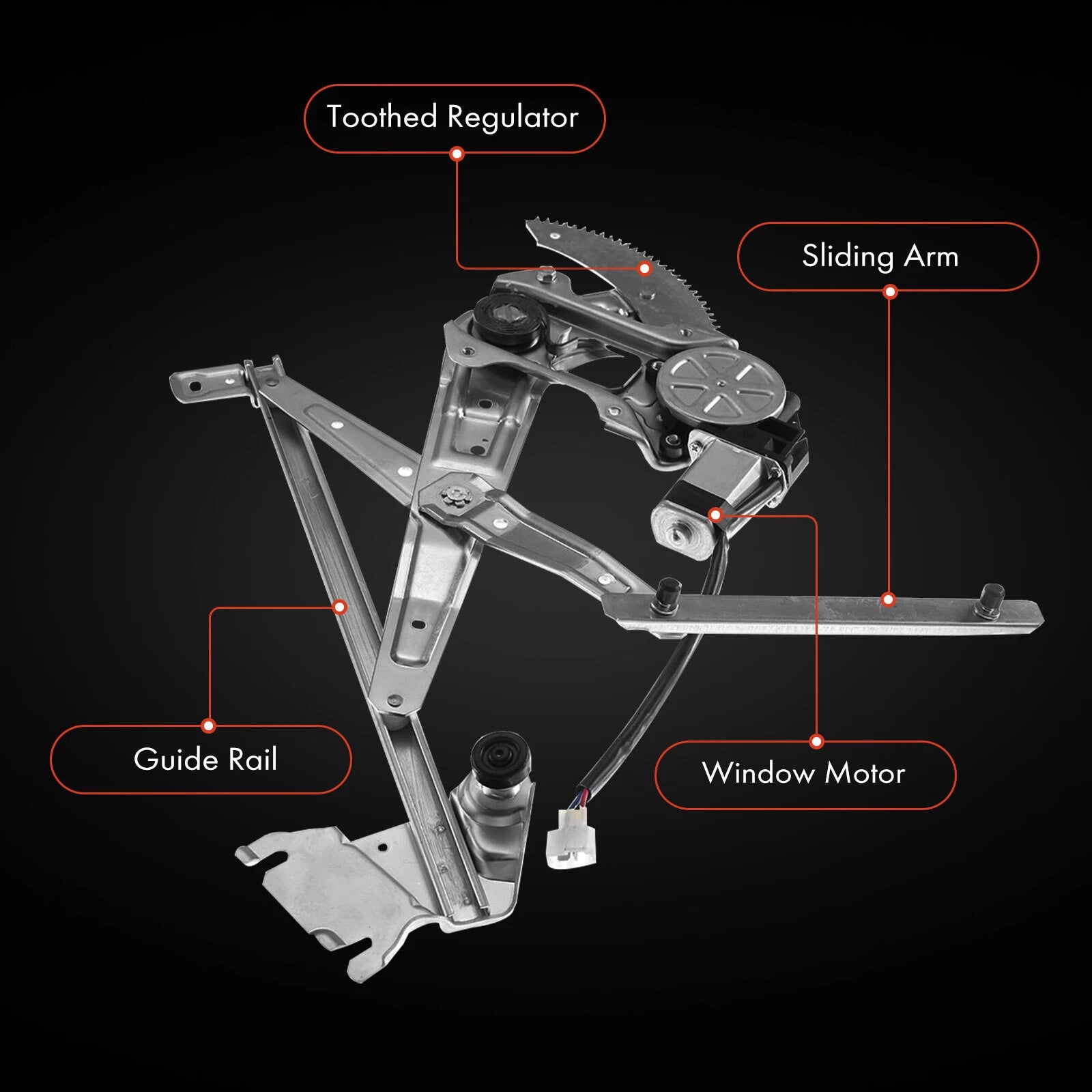 Toothed Regulator

Sliding Arm

Guide Rail

Window Motor