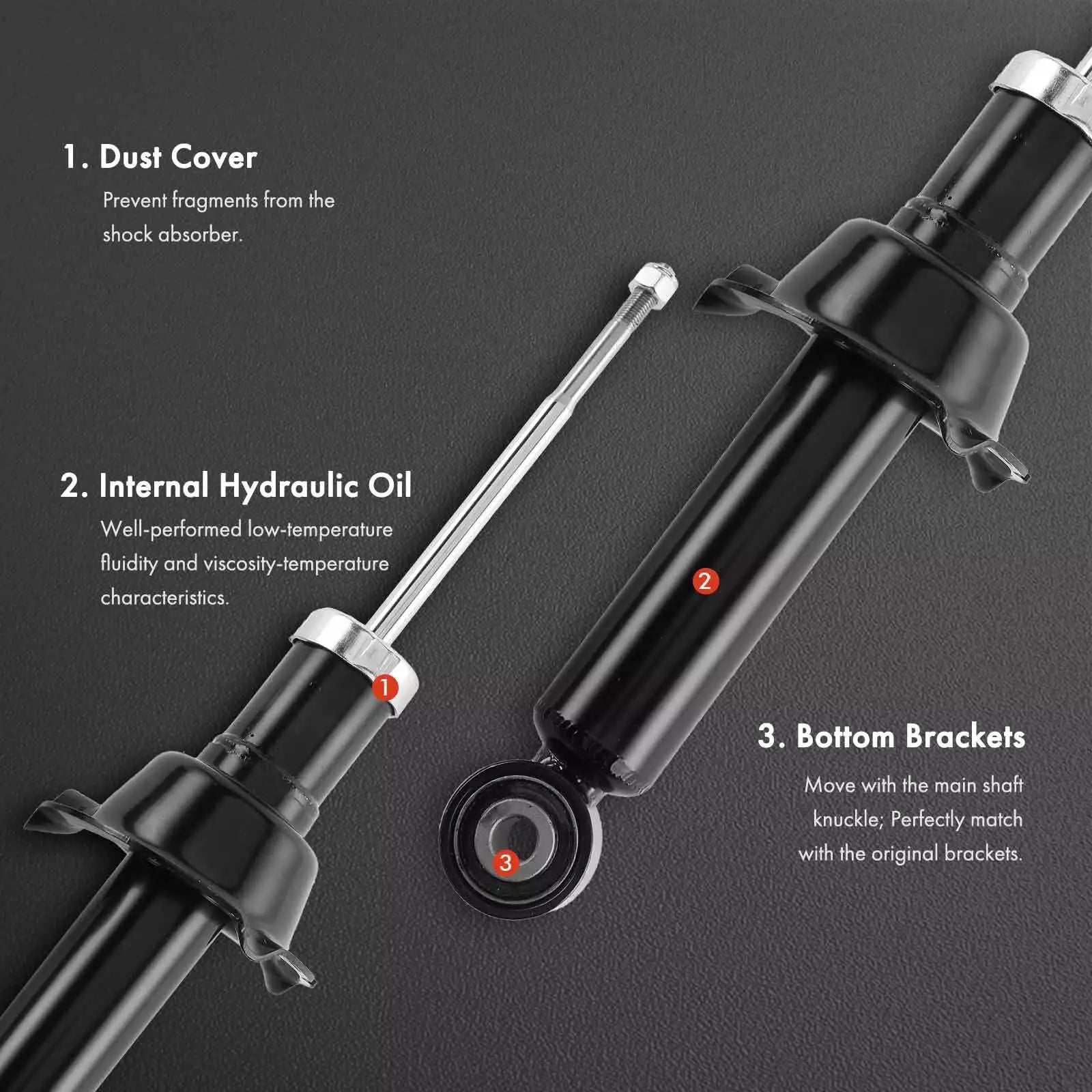 1. Dust Cover

Prevent fragments from the shock absorber.

2. Internal Hydraulic Oil

Well-performed low-temperature fluidity and viscosity-temperature characteristics.

1

2

3

3. Bottom Brackets

Move with the main shaft knuckle; Perfectly match with the original brackets.