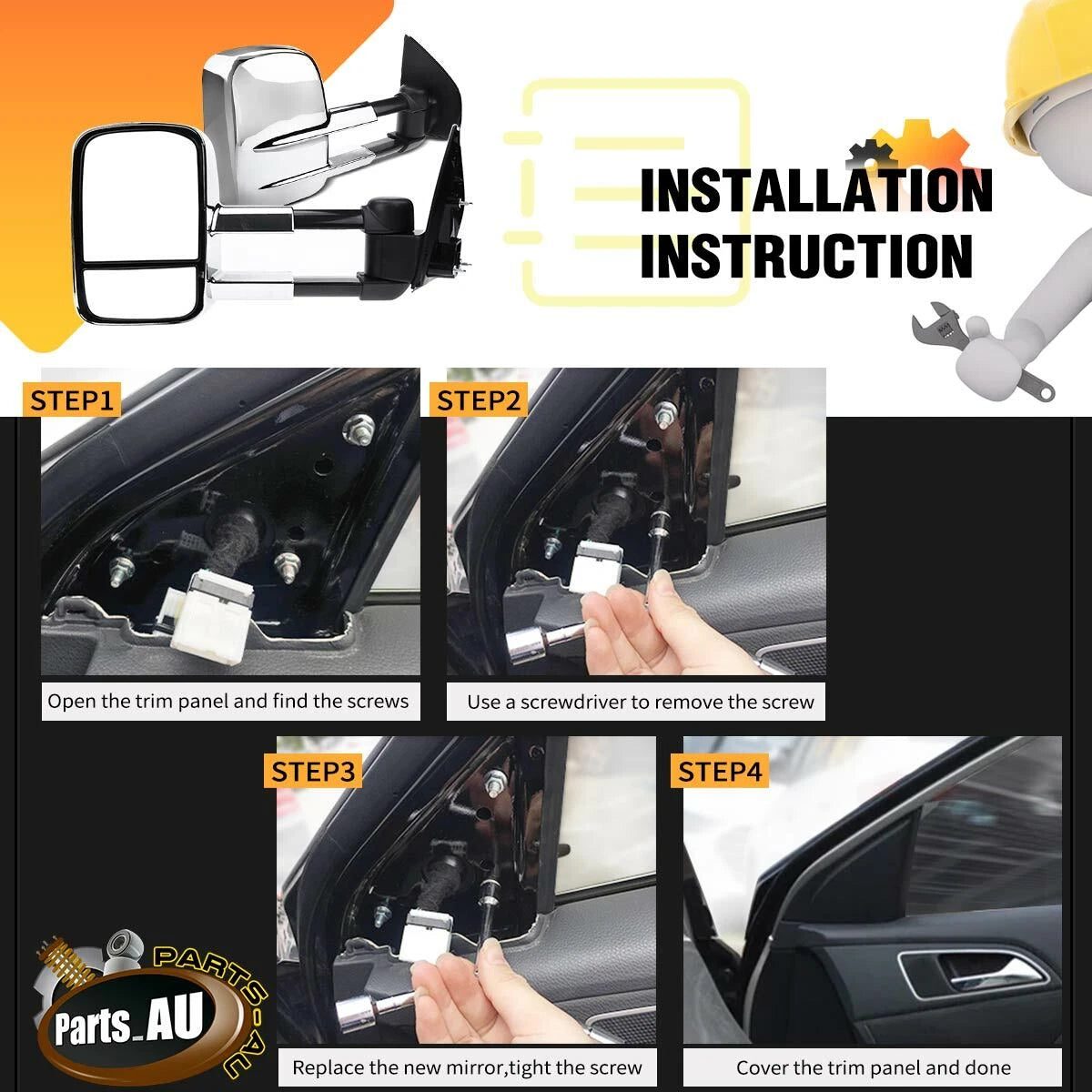 INSTALLATION INSTRUCTION

STEP1

Open the trim panel and find the screws

STEP2

Use a screwdriver to remove the screw

STEP3

Replace the new mirror,tight the screw

STEP4

Cover the trim panel and done

PARTS-AU

Parts_AU