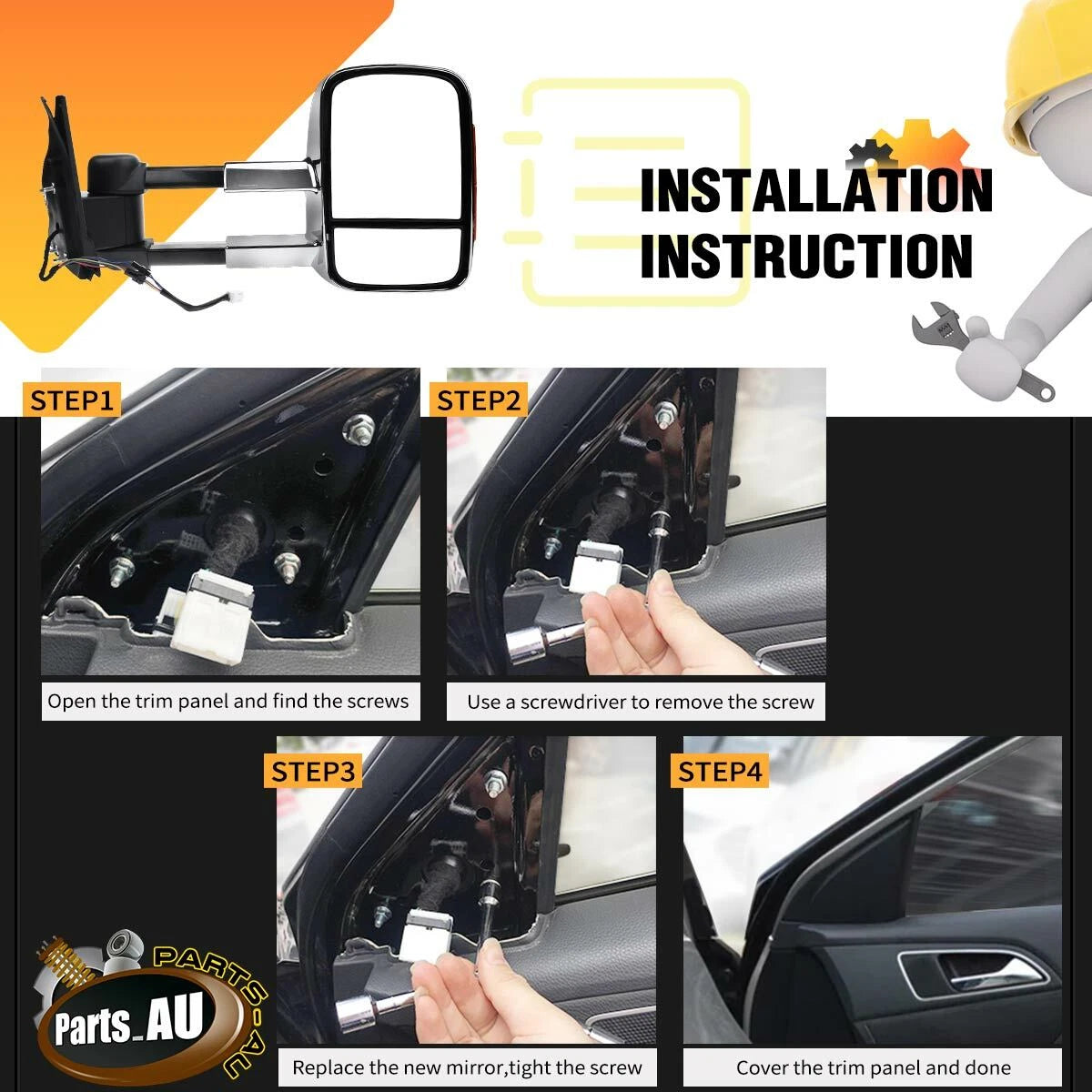 INSTALLATION INSTRUCTION

STEP1

Open the trim panel and find the screws

STEP2

Use a screwdriver to remove the screw

STEP3

Replace the new mirror,tight the screw

STEP4

Cover the trim panel and done

PARTS-AU

Parts_AU