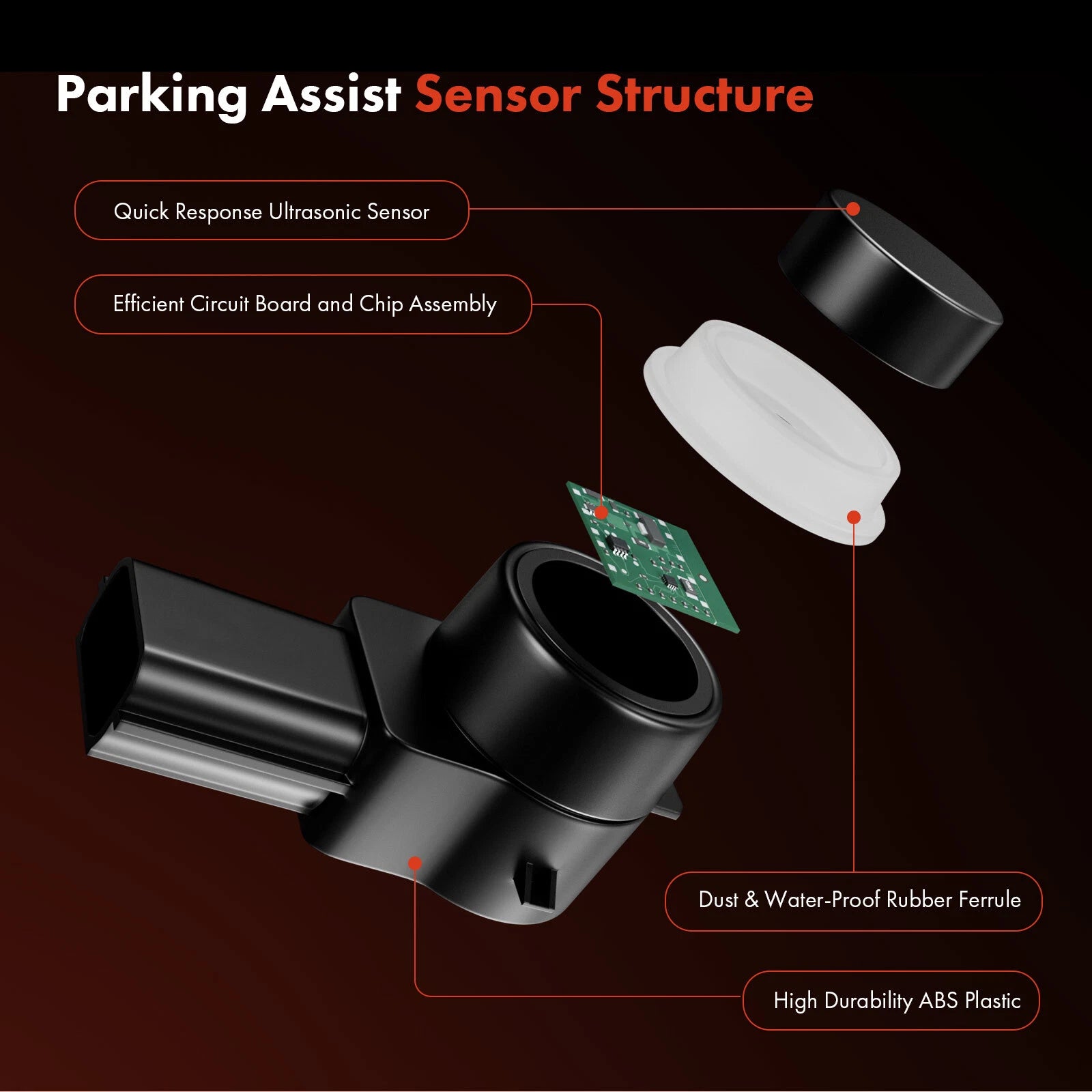 Parking Assist Sensor Structure

Quick Response Ultrasonic Sensor

Efficient Circuit Board and Chip Assembly

Dust & Water-Proof Rubber Ferrule

High Durability ABS Plastic