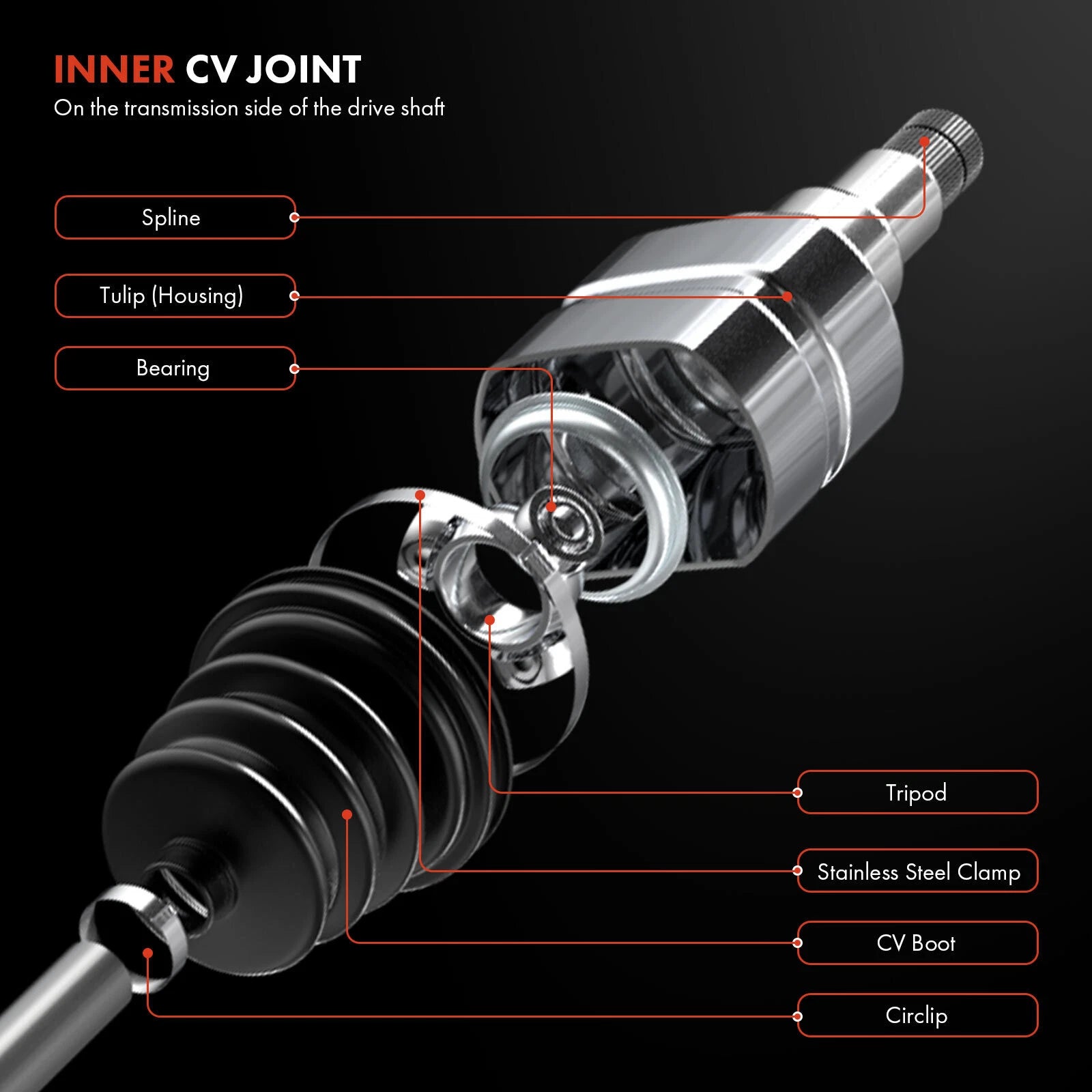 INNER CV JOINT
On the transmission side of the drive shaft

Spline

Tulip (Housing)

Bearing

Tripod

Stainless Steel Clamp

CV Boot

Circlip