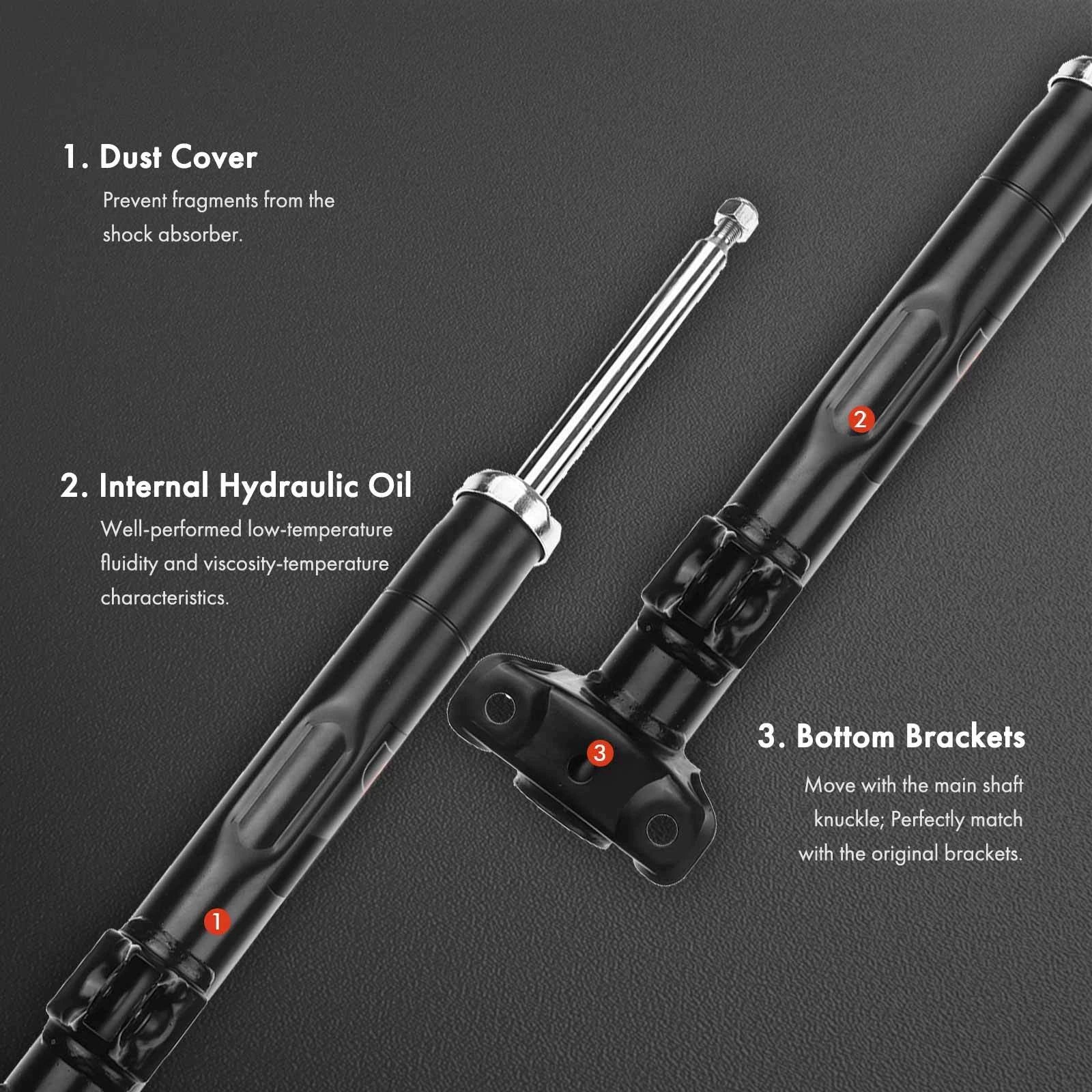 1. Dust Cover

Prevent fragments from the shock absorber.

2. Internal Hydraulic Oil

Well-performed low-temperature fluidity and viscosity-temperature characteristics.

2

3

3. Bottom Brackets

Move with the main shaft knuckle; Perfectly match with the original brackets.

1