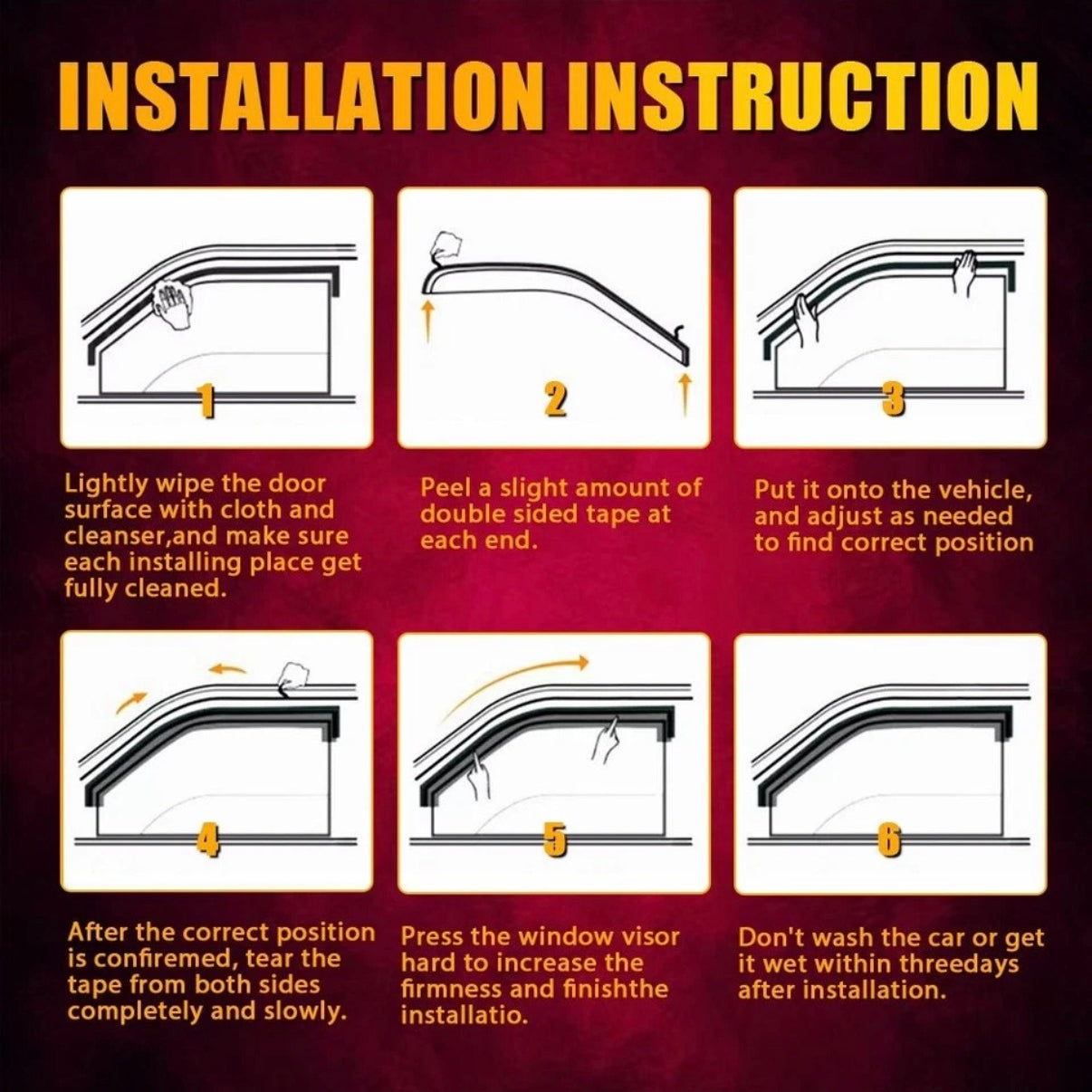 INSTALLATION INSTRUCTION

1

Lightly wipe the door surface with cloth and cleanser,and make sure each installing place get fully cleaned.

2

Peel a slight amount of double sided tape at each end.

3

Put it onto the vehicle, and adjust as needed to find correct position

4

After the correct position is confiremed, tear the tape from both sides completely and slowly.

5

Press the window visor hard to increase the firmness and finishthe installatio.

6

Don't wash the car or get it wet within threedays after installation.