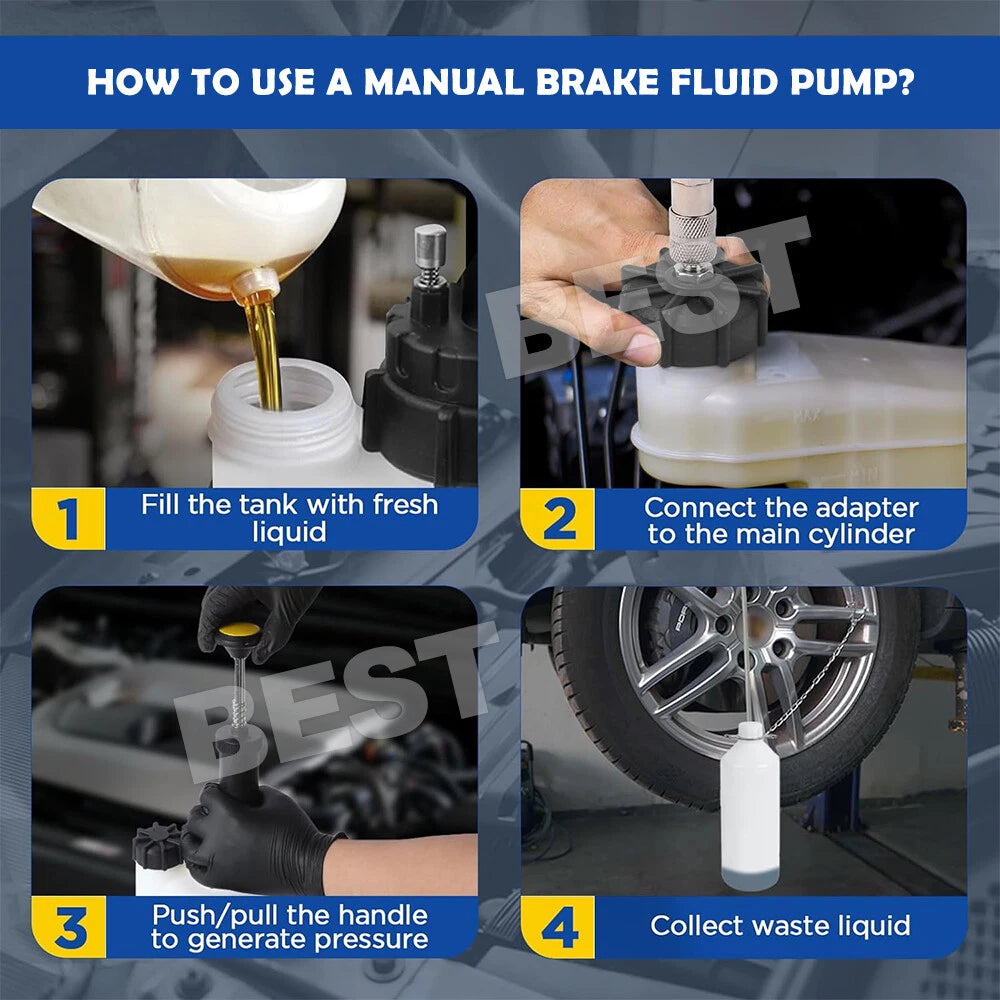 HOW TO USE A MANUAL BRAKE FLUID PUMP?

1 Fill the tank with fresh liquid

2 Connect the adapter to the main cylinder

3 Push/pull the handle to generate pressure

4 Collect waste liquid

BEST