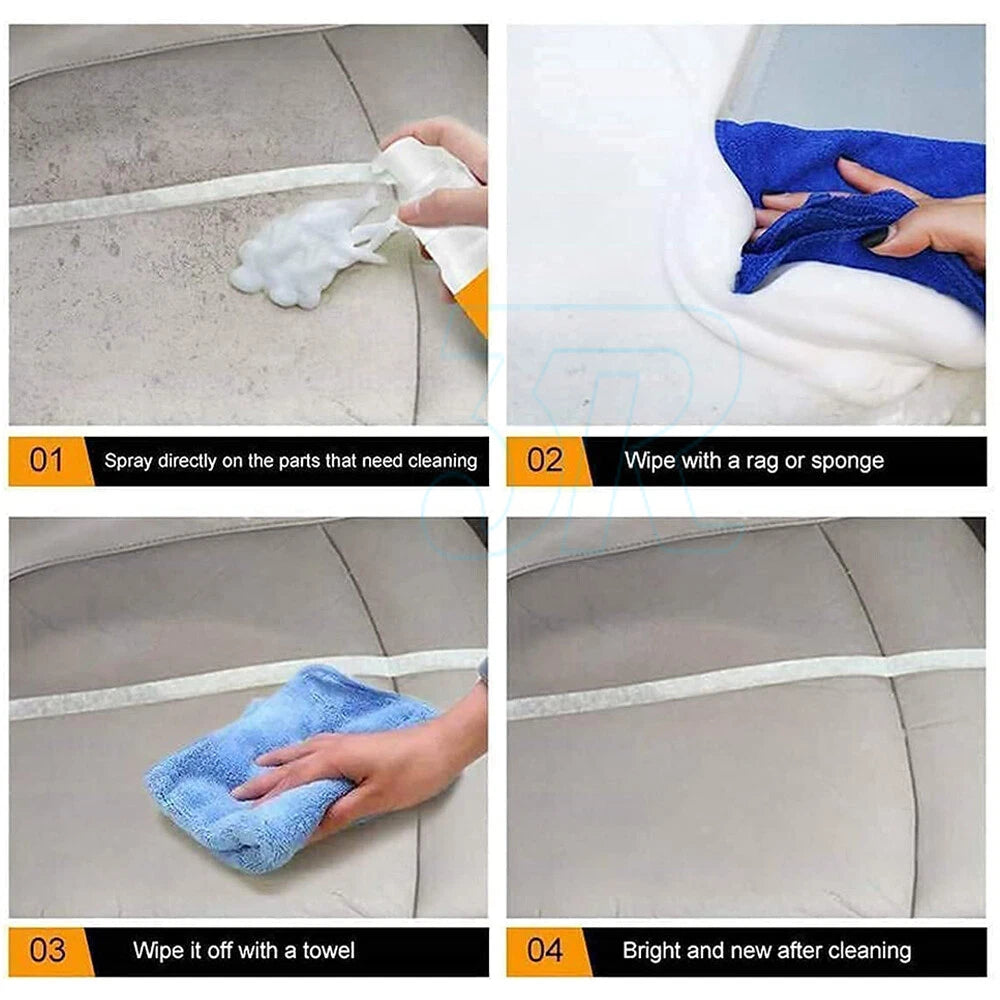 01 Spray directly on the parts that need cleaning

02 Wipe with a rag or sponge

03 Wipe it off with a towel

04 Bright and new after cleaning