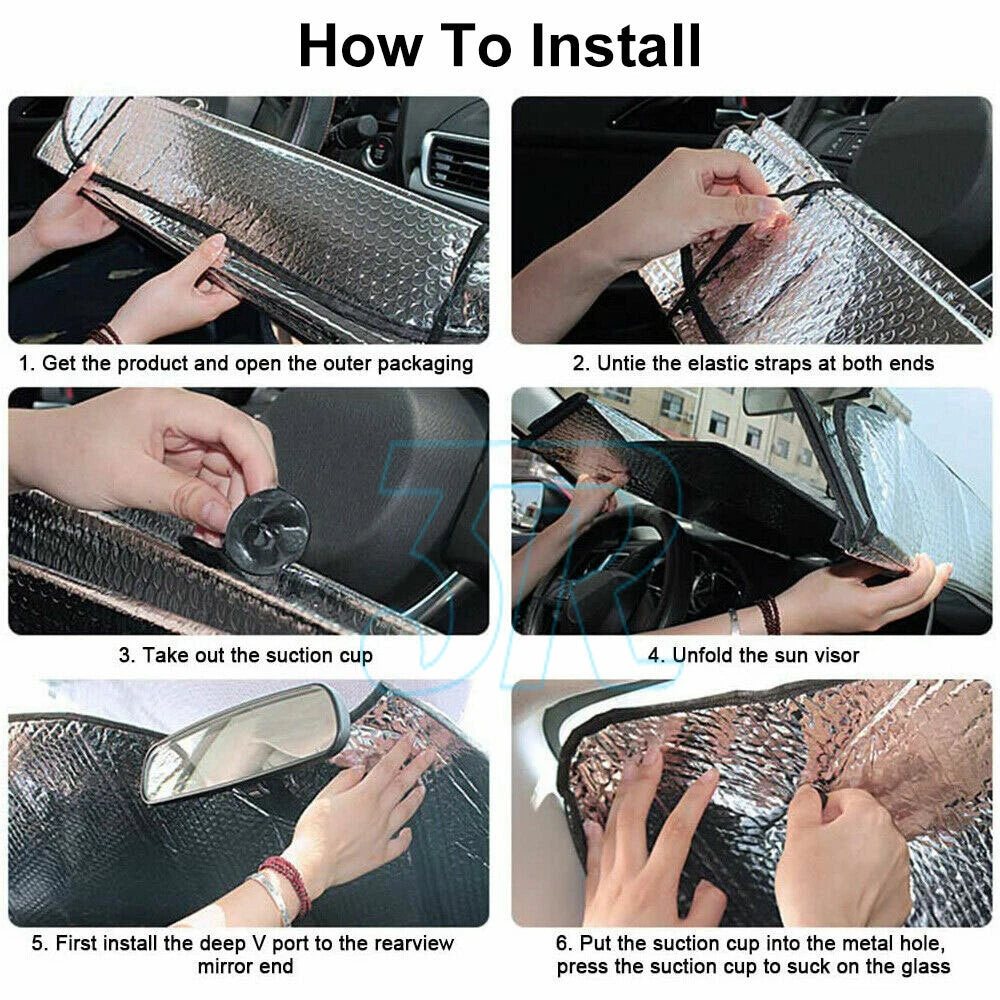 How To Install

1. Get the product and open the outer packaging

2. Untie the elastic straps at both ends

3. Take out the suction cup

4. Unfold the sun visor

5. First install the deep V port to the rearview mirror end

6. Put the suction cup into the metal hole, press the suction cup to suck on the glass

3R