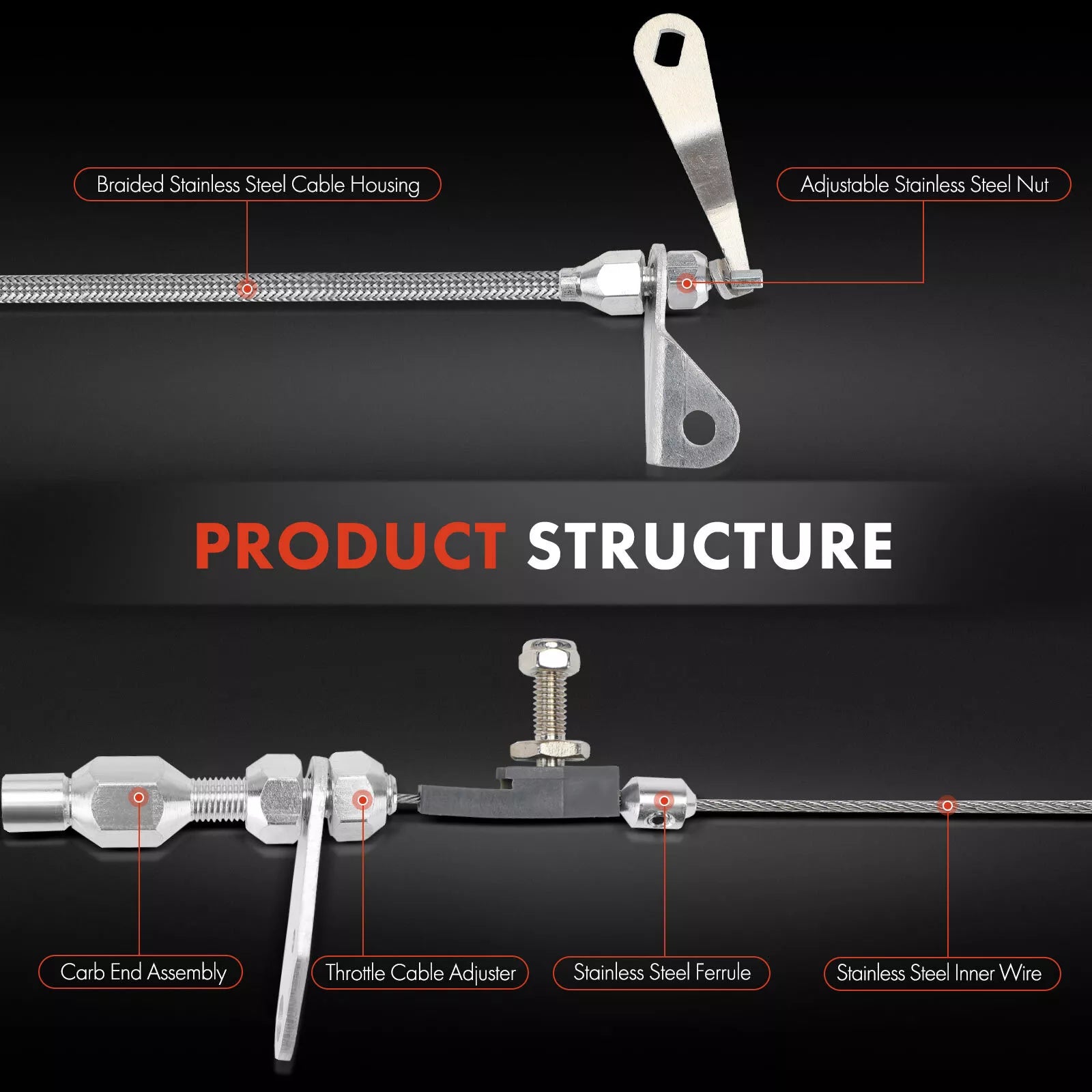 Braided Stainless Steel Cable Housing

Adjustable Stainless Steel Nut

PRODUCT STRUCTURE

Carb End Assembly

Throttle Cable Adjuster

Stainless Steel Ferrule

Stainless Steel Inner Wire