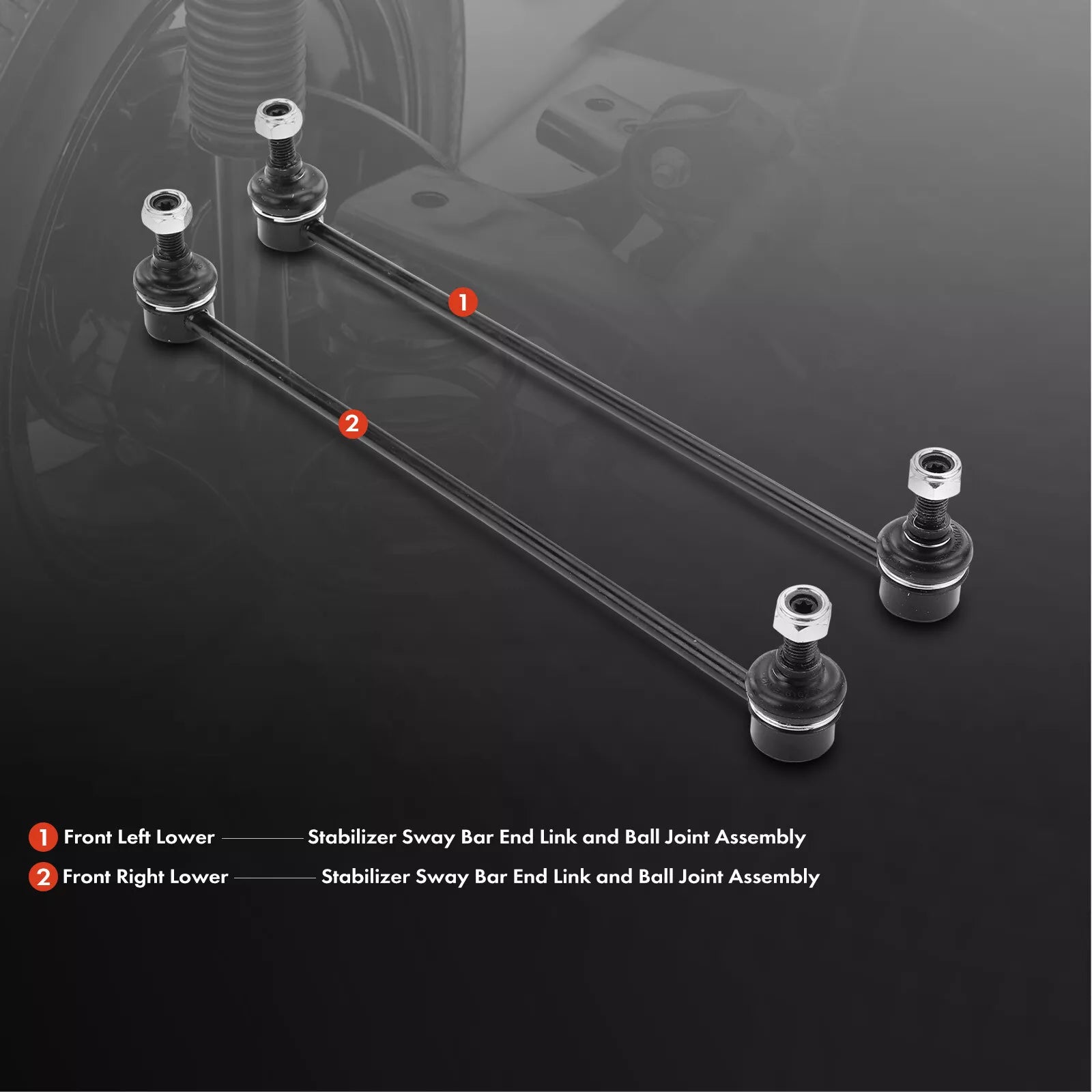 1

2

1 Front Left Lower Stabilizer Sway Bar End Link and Ball Joint Assembly

2 Front Right Lower Stabilizer Sway Bar End Link and Ball Joint Assembly