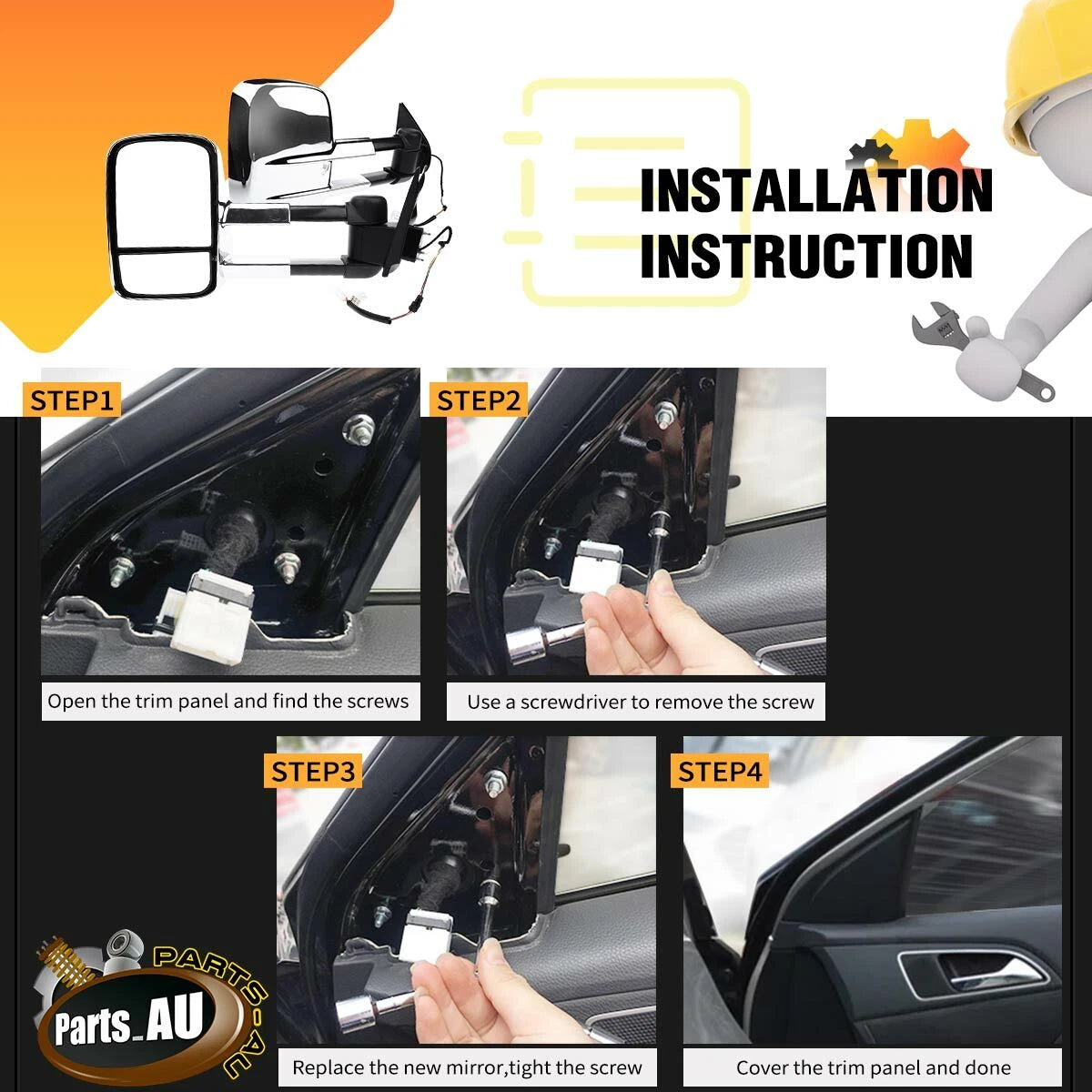 INSTALLATION INSTRUCTION

STEP1
Open the trim panel and find the screws

STEP2
Use a screwdriver to remove the screw

STEP3
Replace the new mirror,tight the screw

STEP4
Cover the trim panel and done

PARTS-AU
Parts_AU