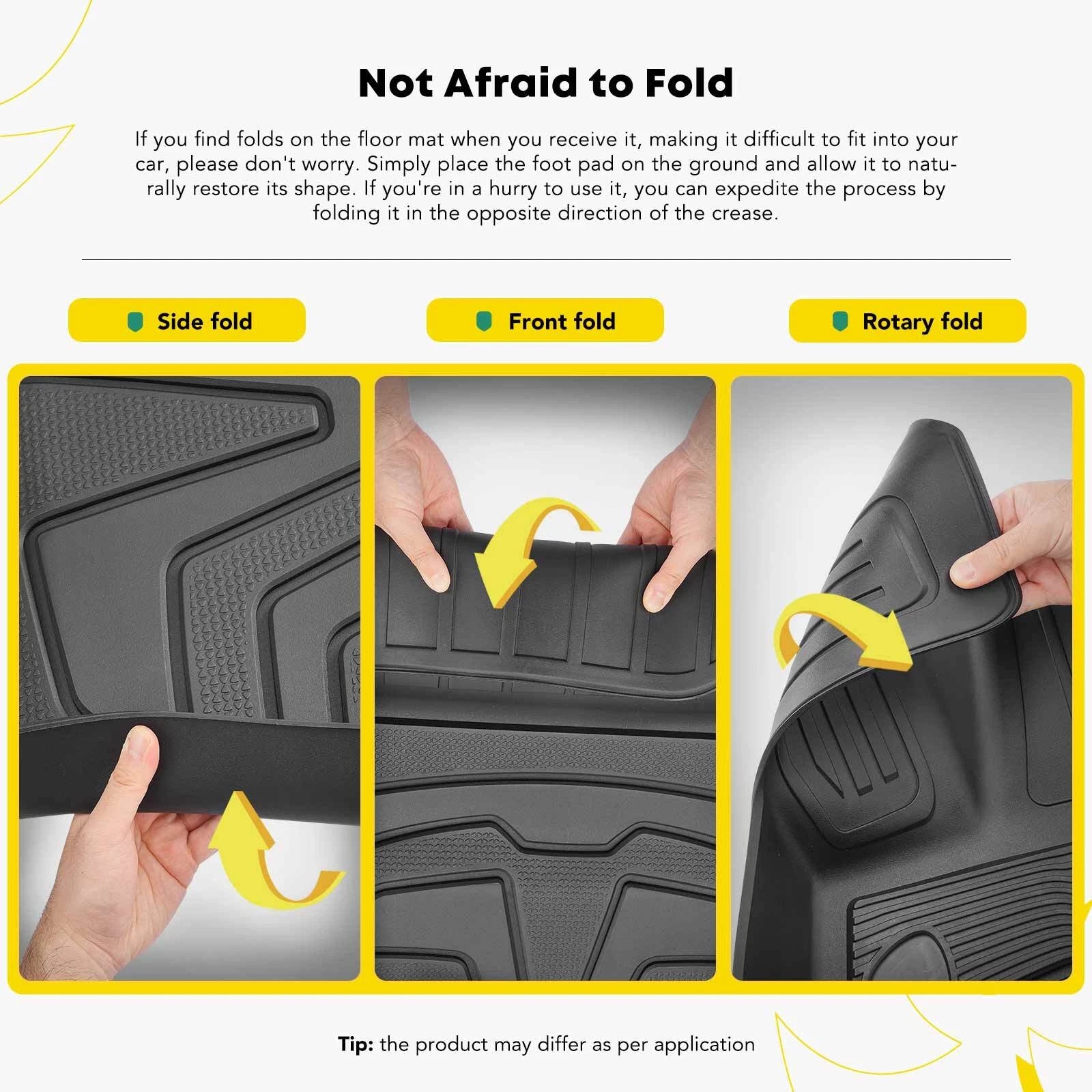 Not Afraid to Fold

If you find folds on the floor mat when you receive it, making it difficult to fit into your car, please don't worry. Simply place the foot pad on the ground and allow it to naturally restore its shape. If you're in a hurry to use it, you can expedite the process by folding it in the opposite direction of the crease.

Side fold

Front fold

Rotary fold

Tip: the product may differ as per application