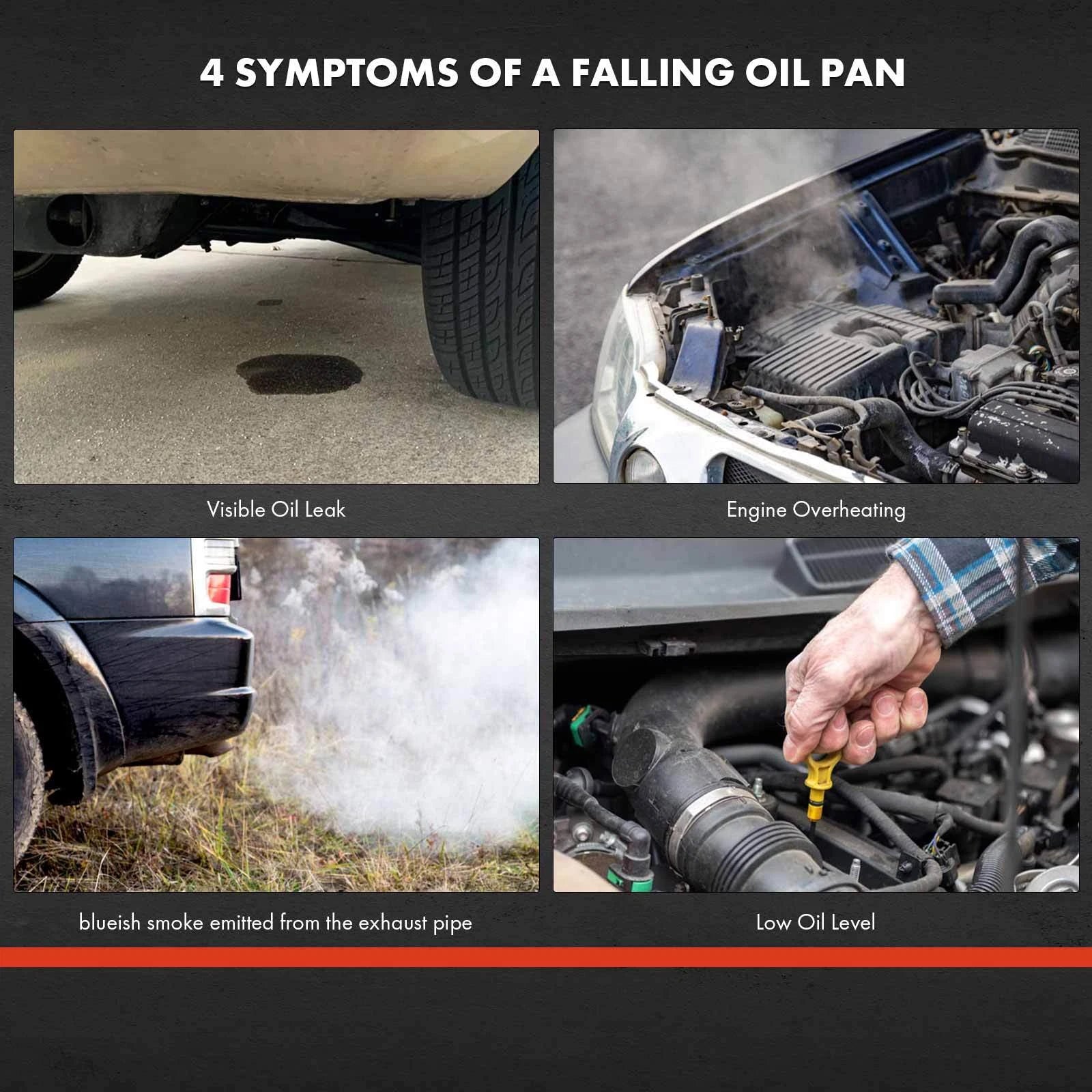 4 SYMPTOMS OF A FALLING OIL PAN

Visible Oil Leak

Engine Overheating

blueish smoke emitted from the exhaust pipe

Low Oil Level