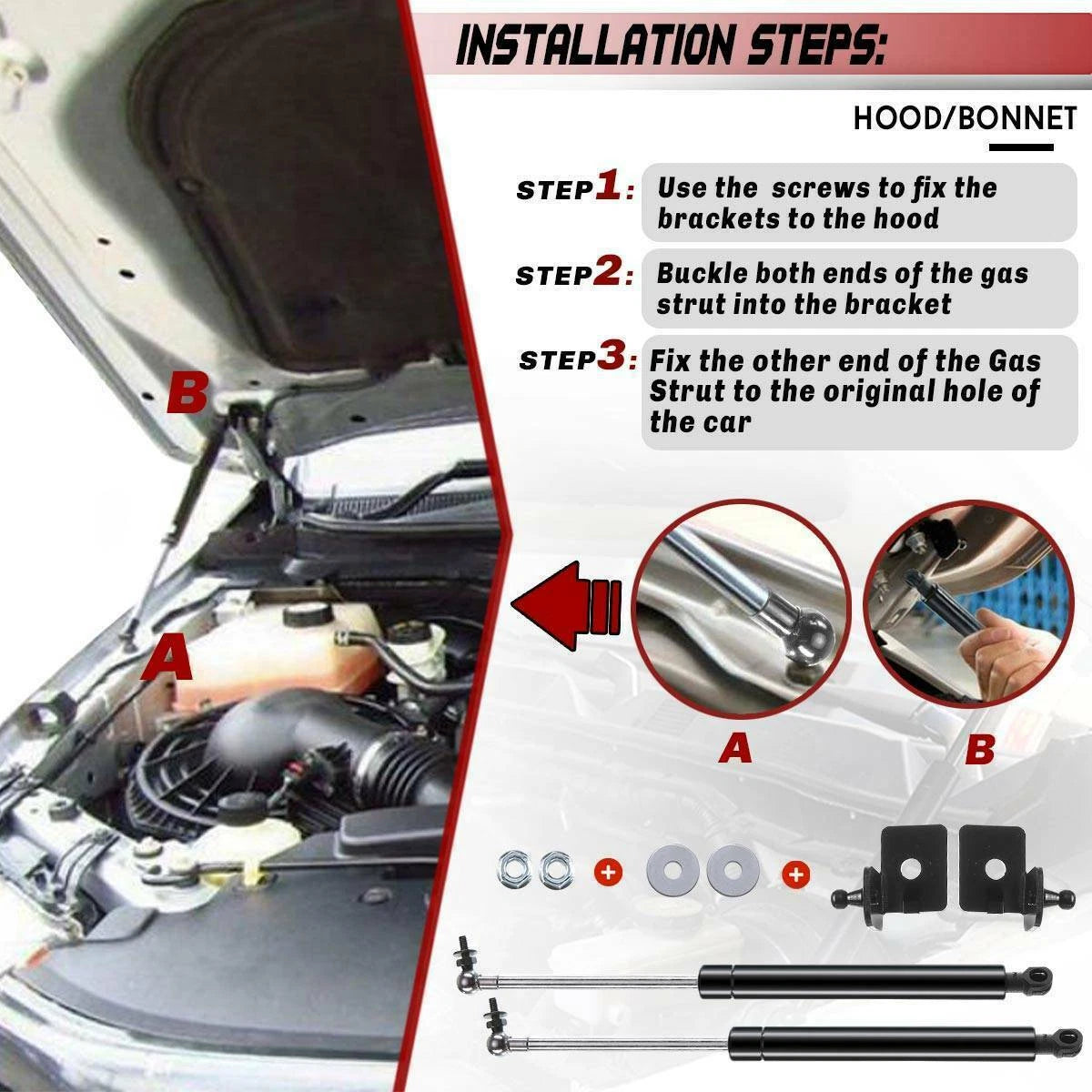 INSTALLATION STEPS:

HOOD/BONNET

STEP1: Use the screws to fix the brackets to the hood

STEP2: Buckle both ends of the gas strut into the bracket

STEP3: Fix the other end of the Gas Strut to the original hole of the car

B

A

A

B

+

+