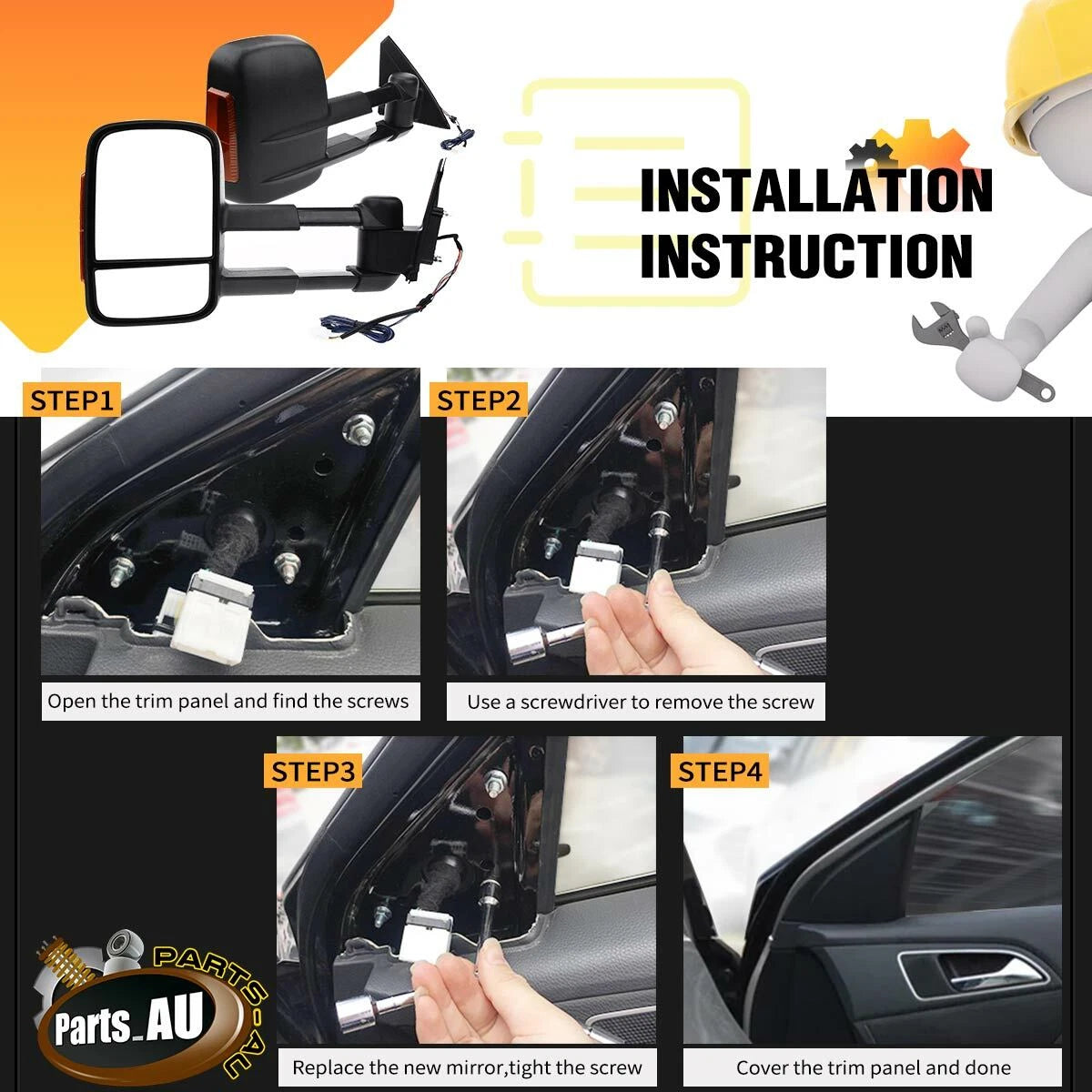 INSTALLATION INSTRUCTION

STEP1

Open the trim panel and find the screws

STEP2

Use a screwdriver to remove the screw

STEP3

Replace the new mirror,tight the screw

STEP4

Cover the trim panel and done

PARTS-AU

Parts_AU