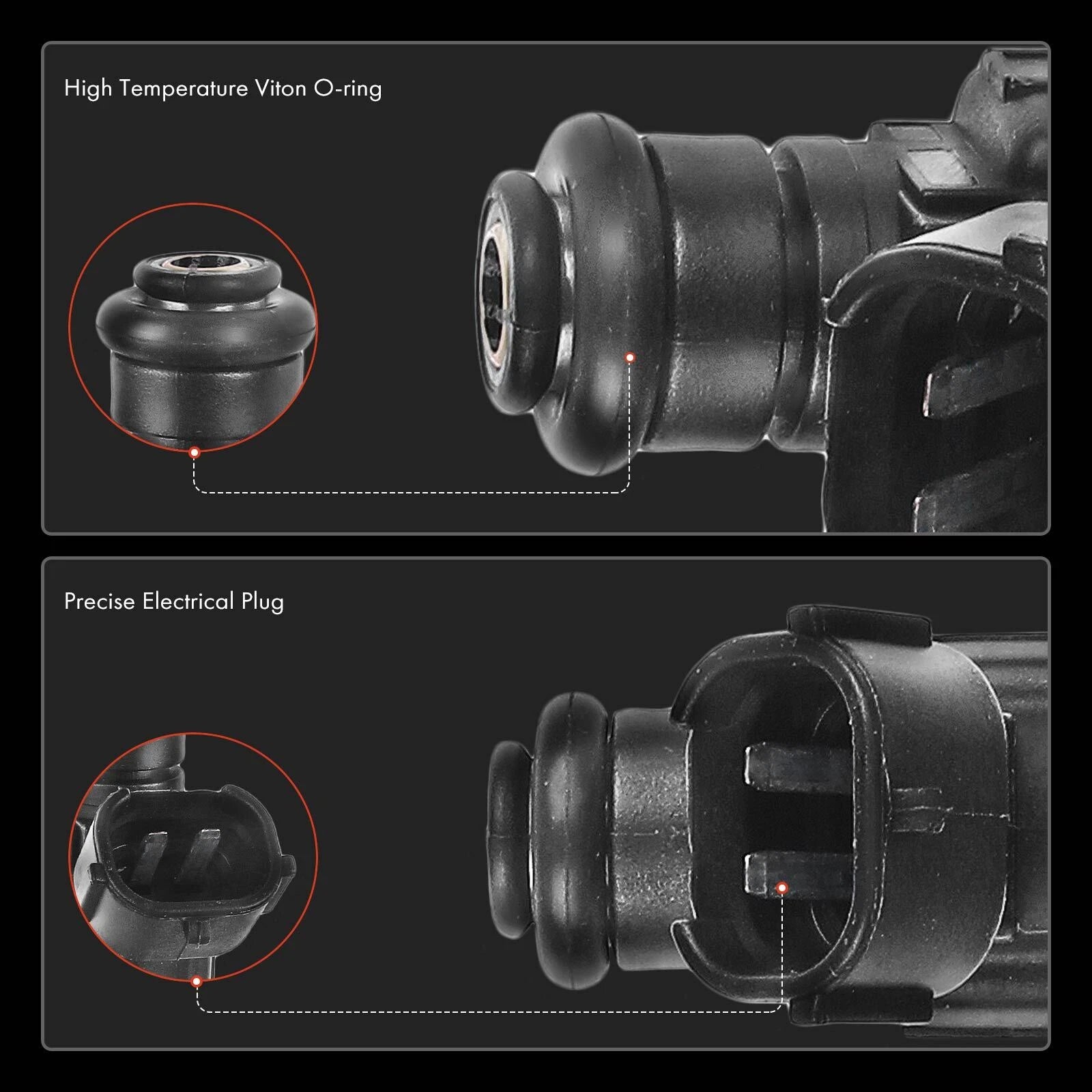 High Temperature Viton O-ring

Precise Electrical Plug