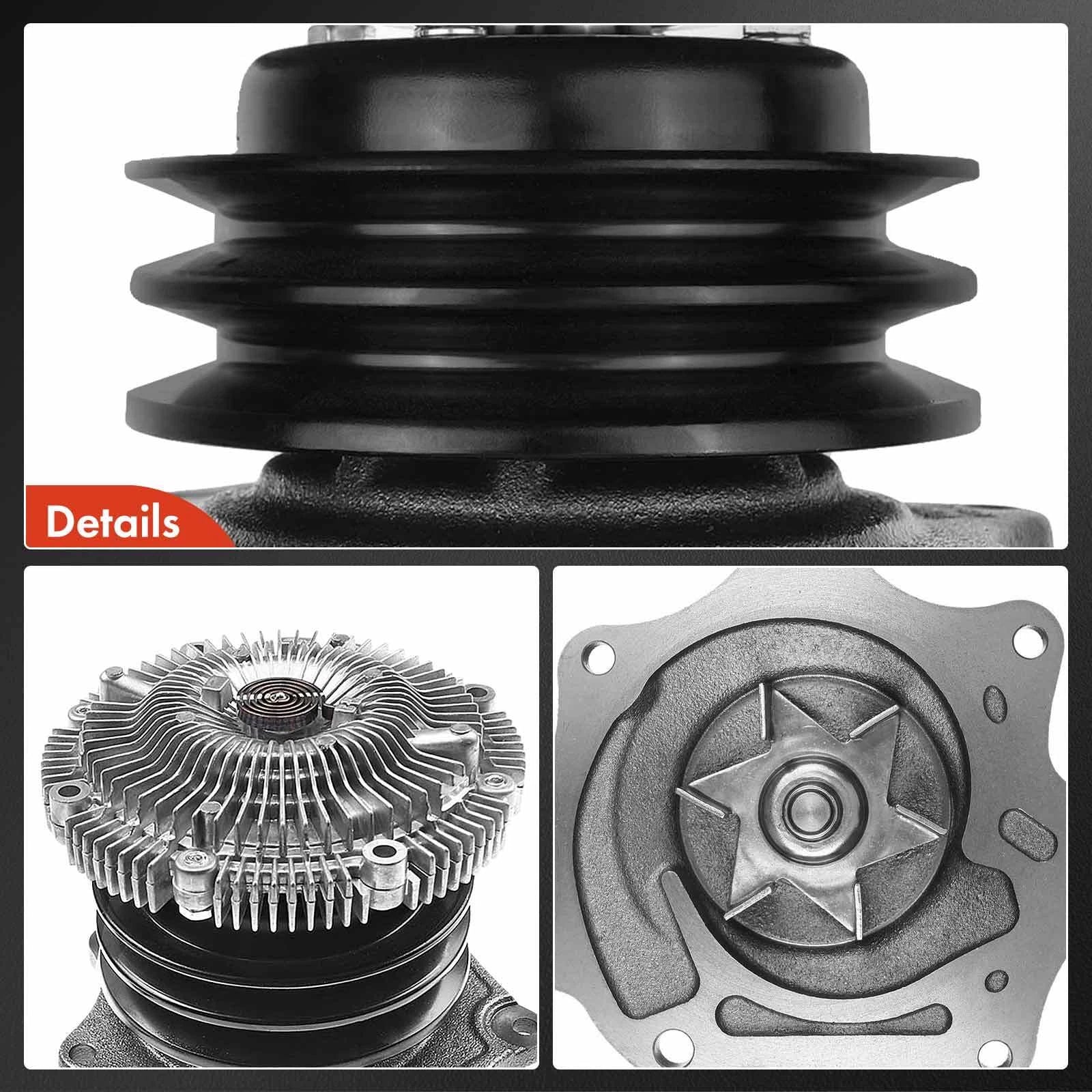 Details