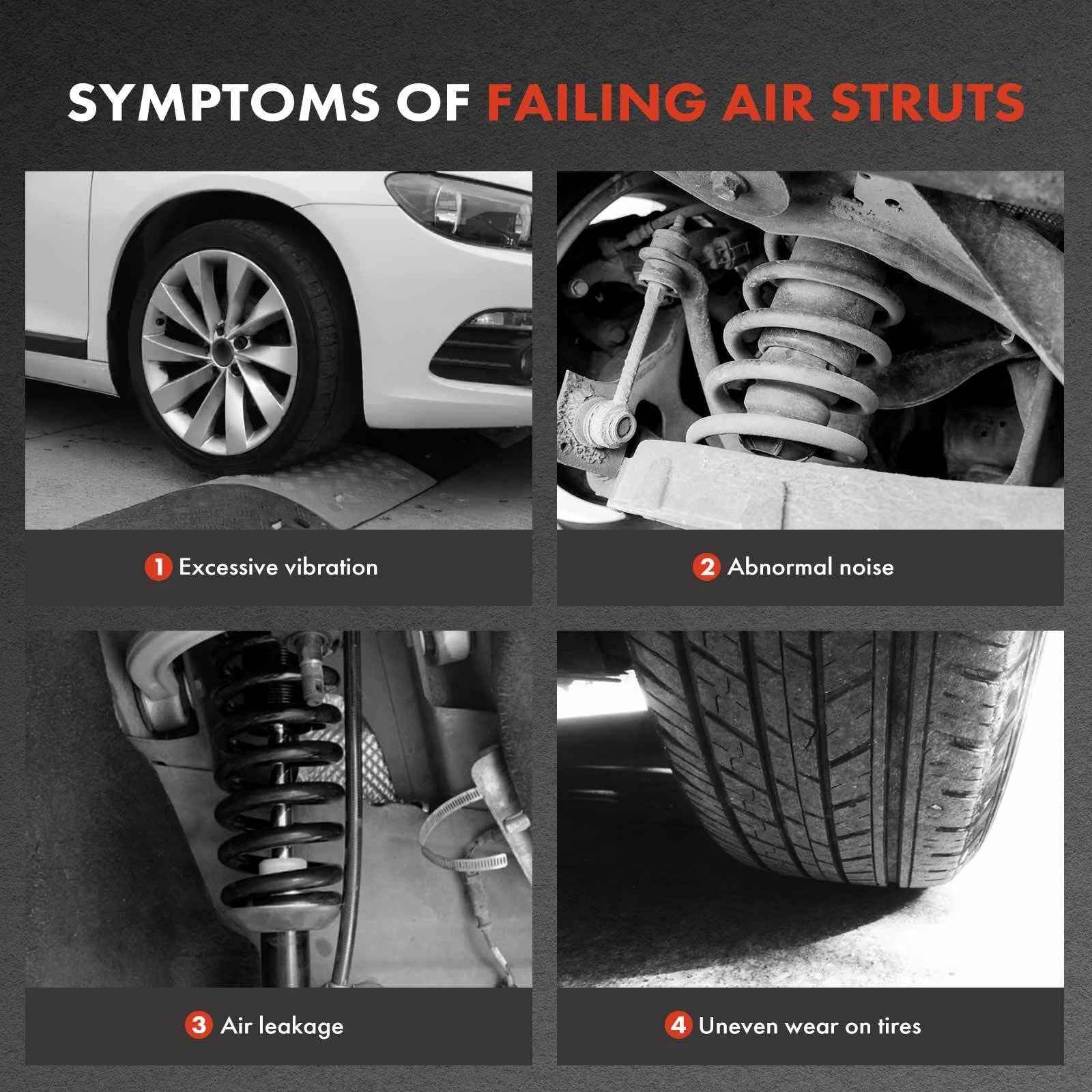 SYMPTOMS OF FAILING AIR STRUTS

1 Excessive vibration

2 Abnormal noise

3 Air leakage

4 Uneven wear on tires