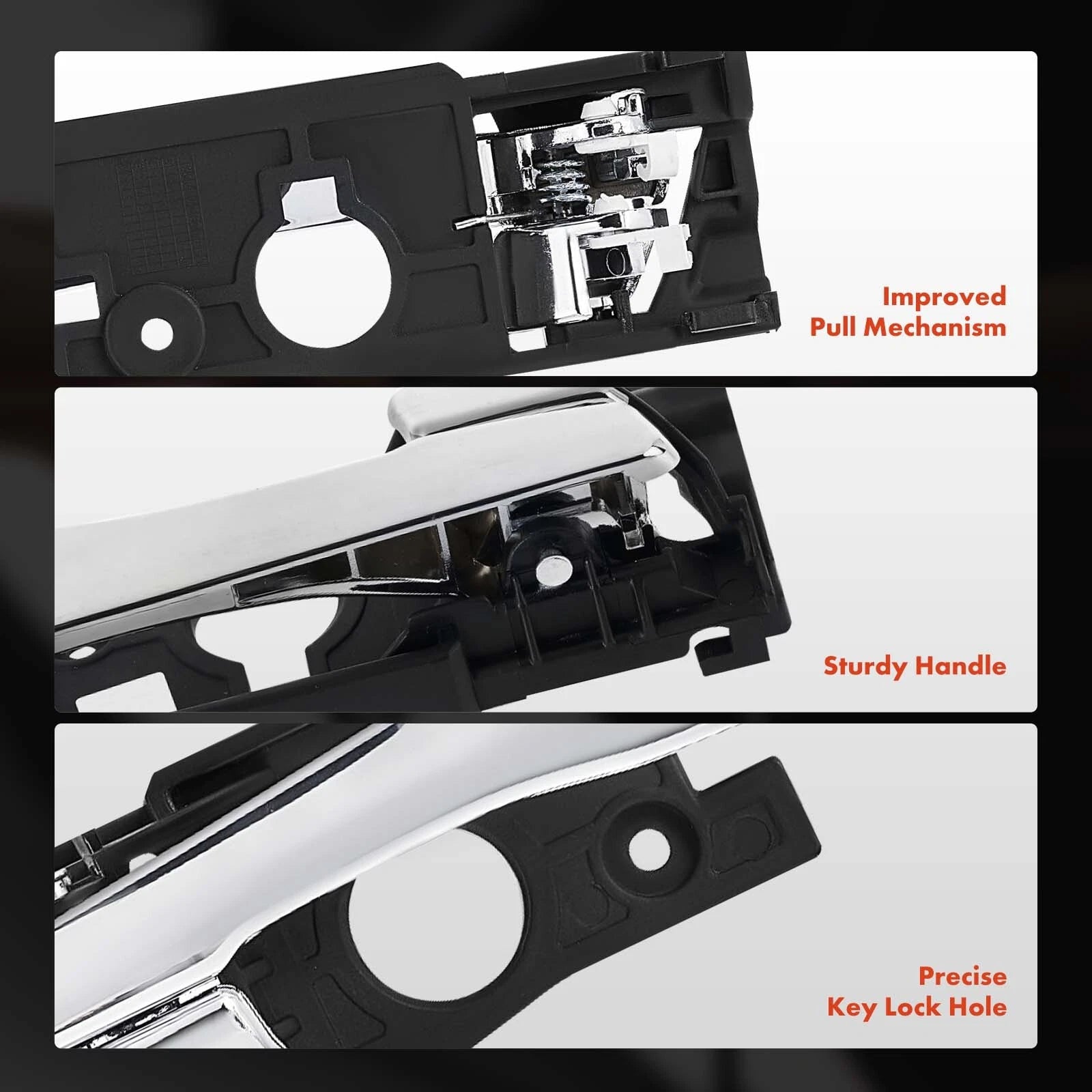 Improved
Pull Mechanism

Sturdy Handle

Precise
Key Lock Hole