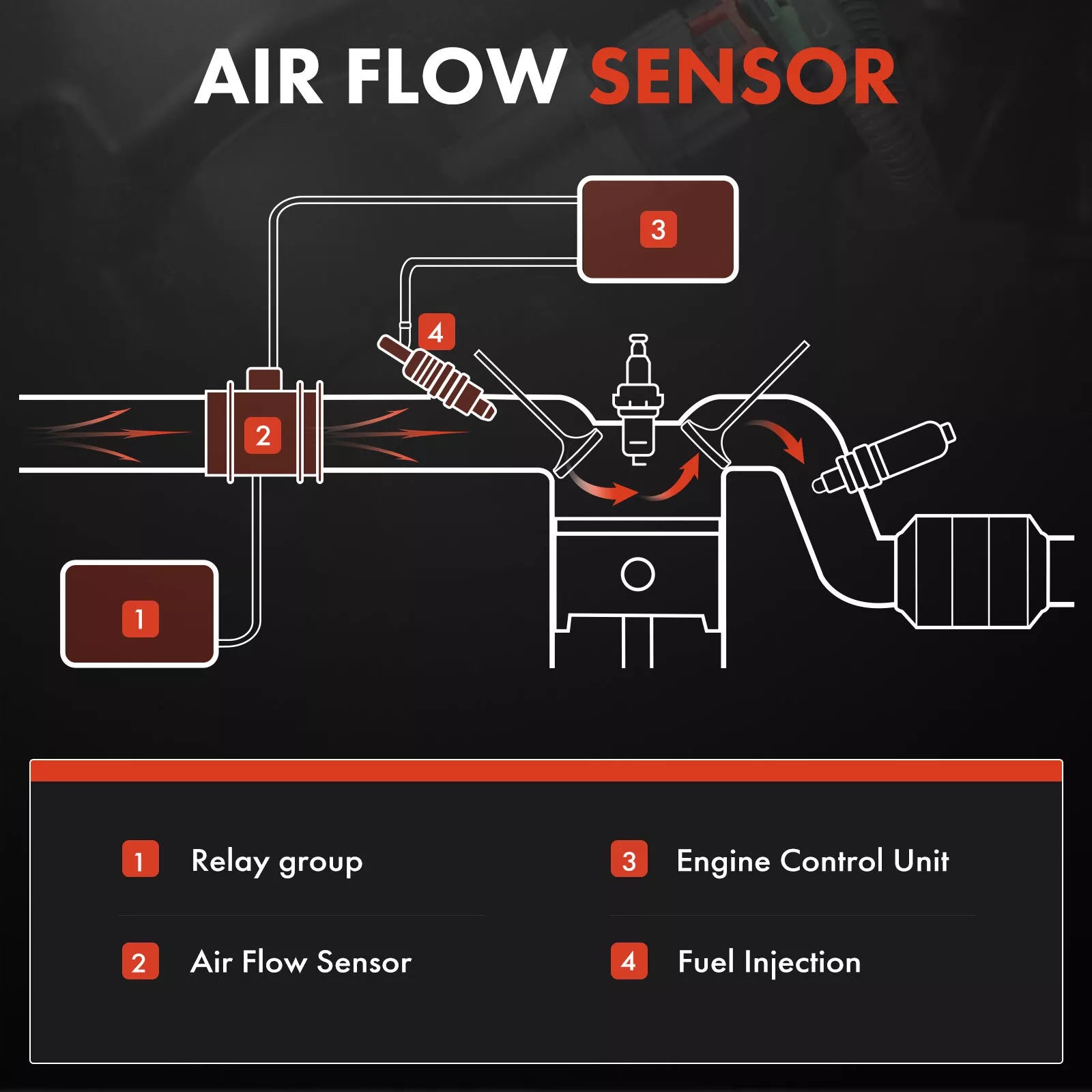 AIR FLOW SENSOR

3

4

2

1

1 Relay group

2 Air Flow Sensor

3 Engine Control Unit

4 Fuel Injection