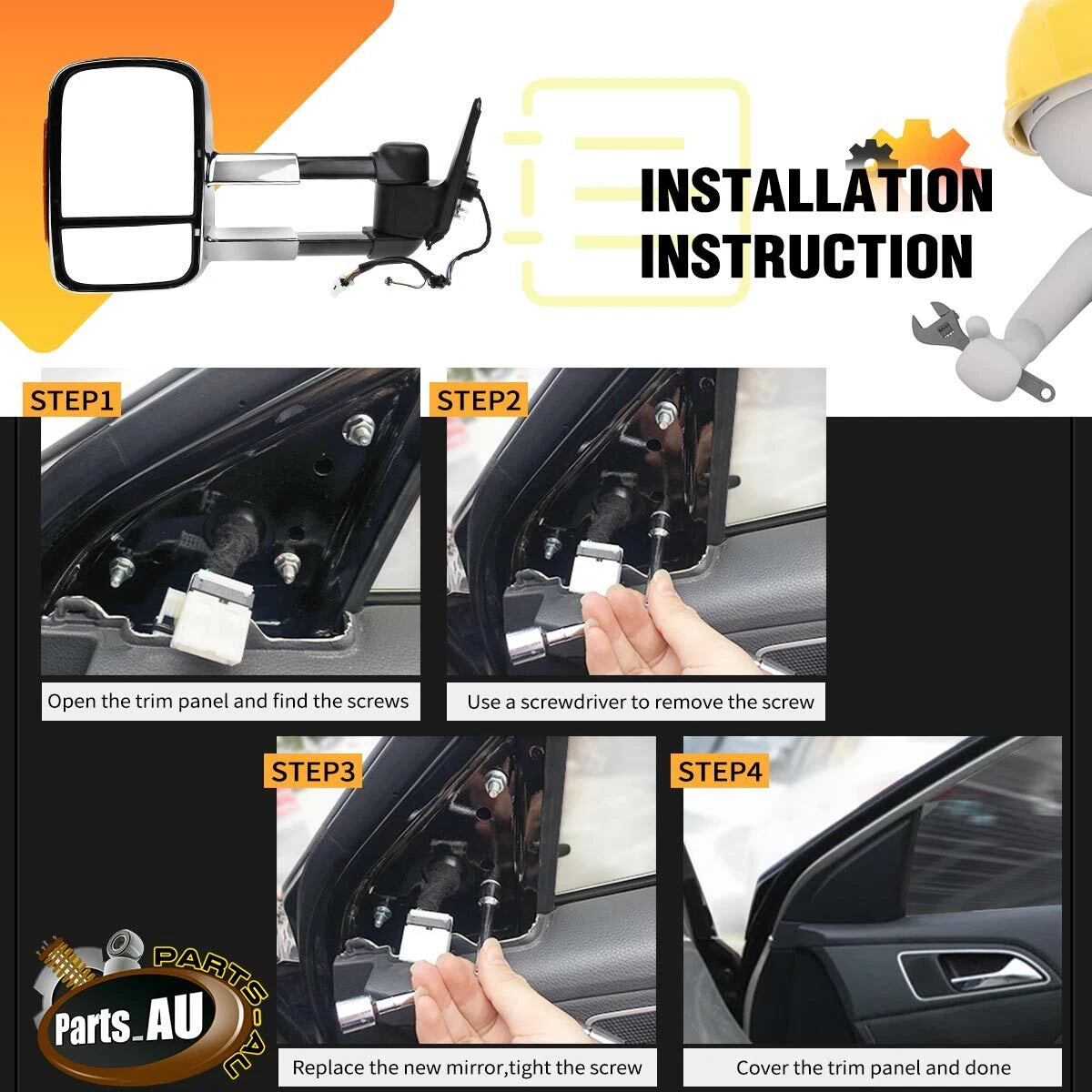 INSTALLATION INSTRUCTION

STEP1
Open the trim panel and find the screws

STEP2
Use a screwdriver to remove the screw

STEP3
Replace the new mirror,tight the screw

STEP4
Cover the trim panel and done

PARTS-AU
Parts_AU