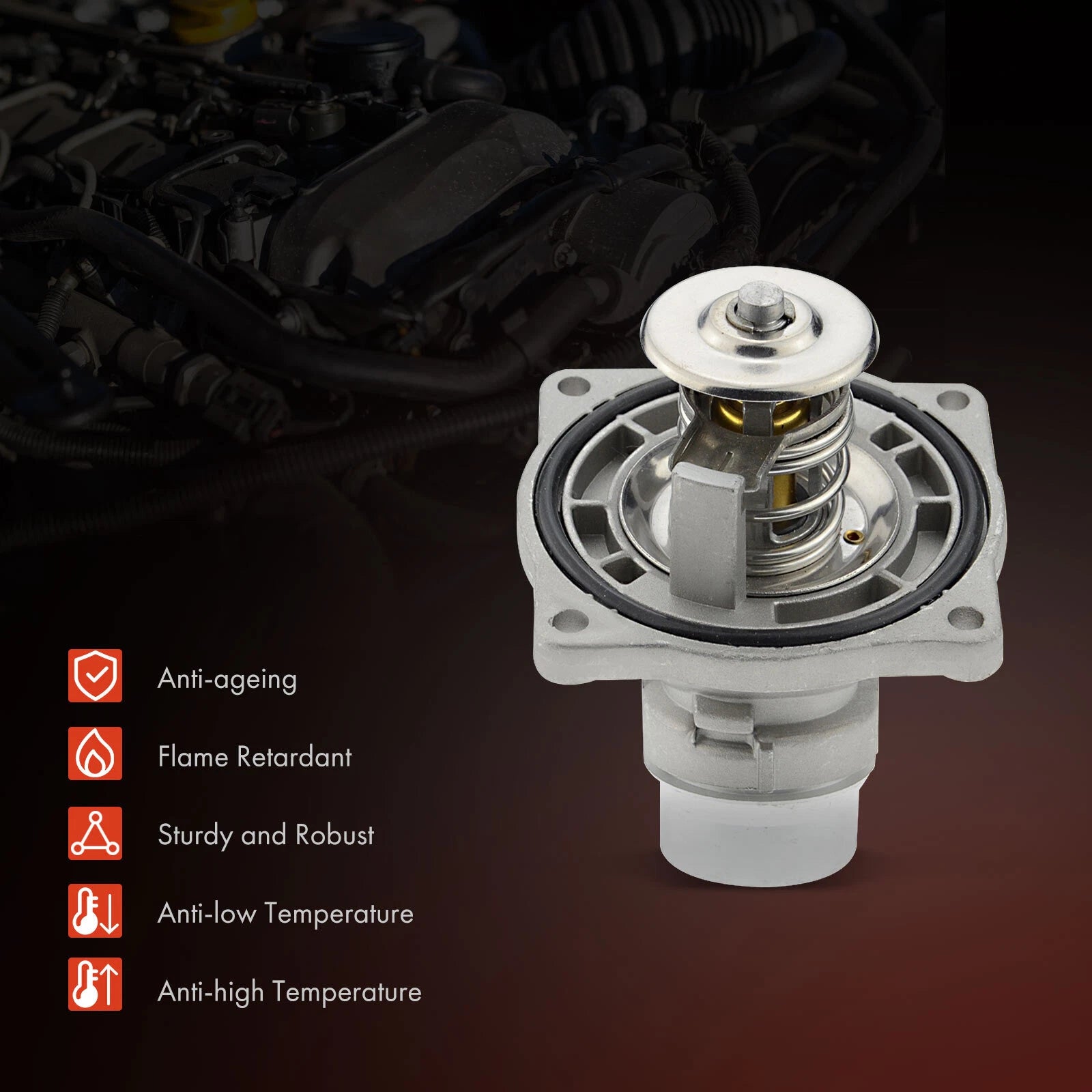 Anti-ageing

Flame Retardant

Sturdy and Robust

Anti-low Temperature

Anti-high Temperature