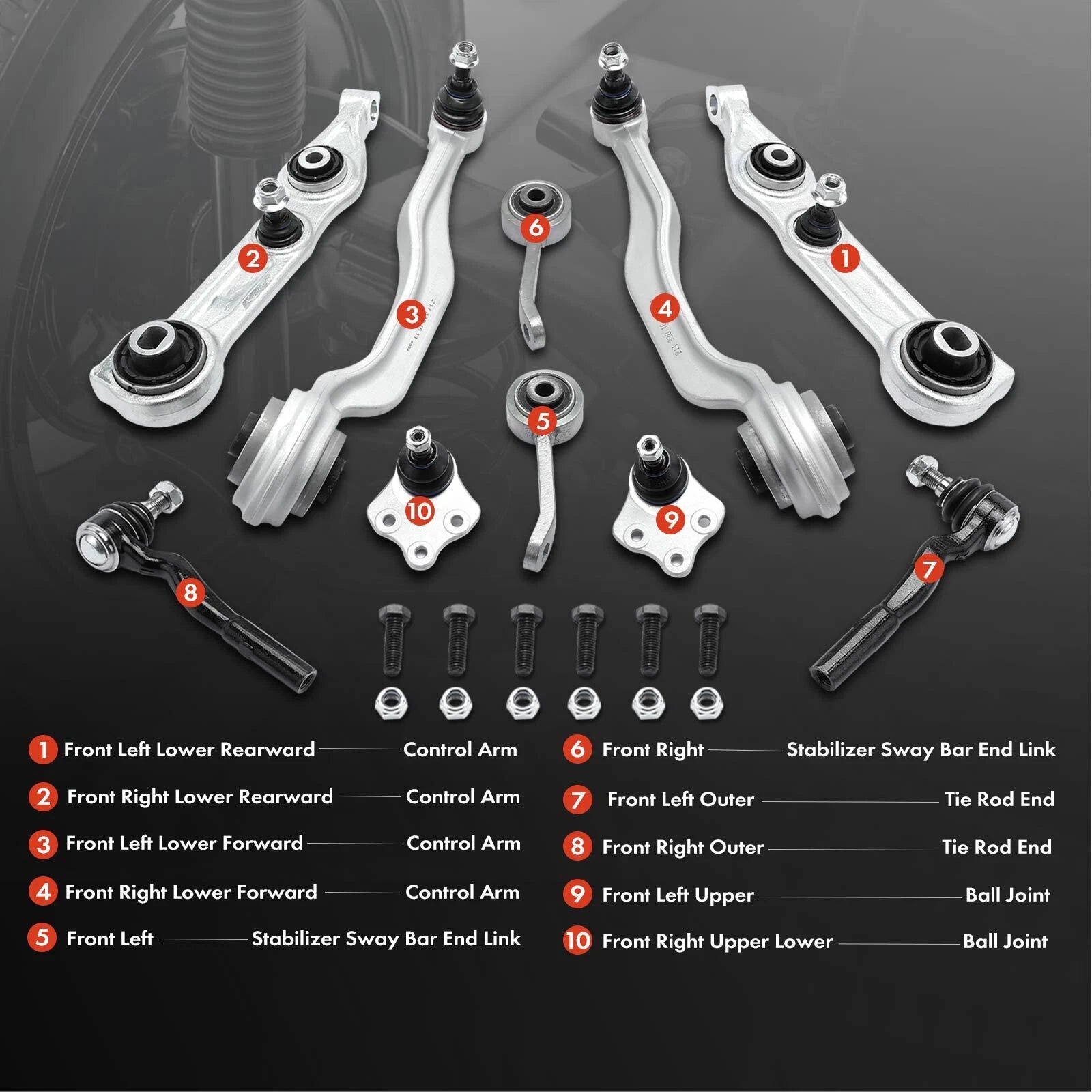 2 3 6 4 1
5
10 9
8 7

1 Front Left Lower Rearward Control Arm
2 Front Right Lower Rearward Control Arm
3 Front Left Lower Forward Control Arm
4 Front Right Lower Forward Control Arm
5 Front Left Stabilizer Sway Bar End Link

6 Front Right Stabilizer Sway Bar End Link
7 Front Left Outer Tie Rod End
8 Front Right Outer Tie Rod End
9 Front Left Upper Ball Joint
10 Front Right Upper Lower Ball Joint