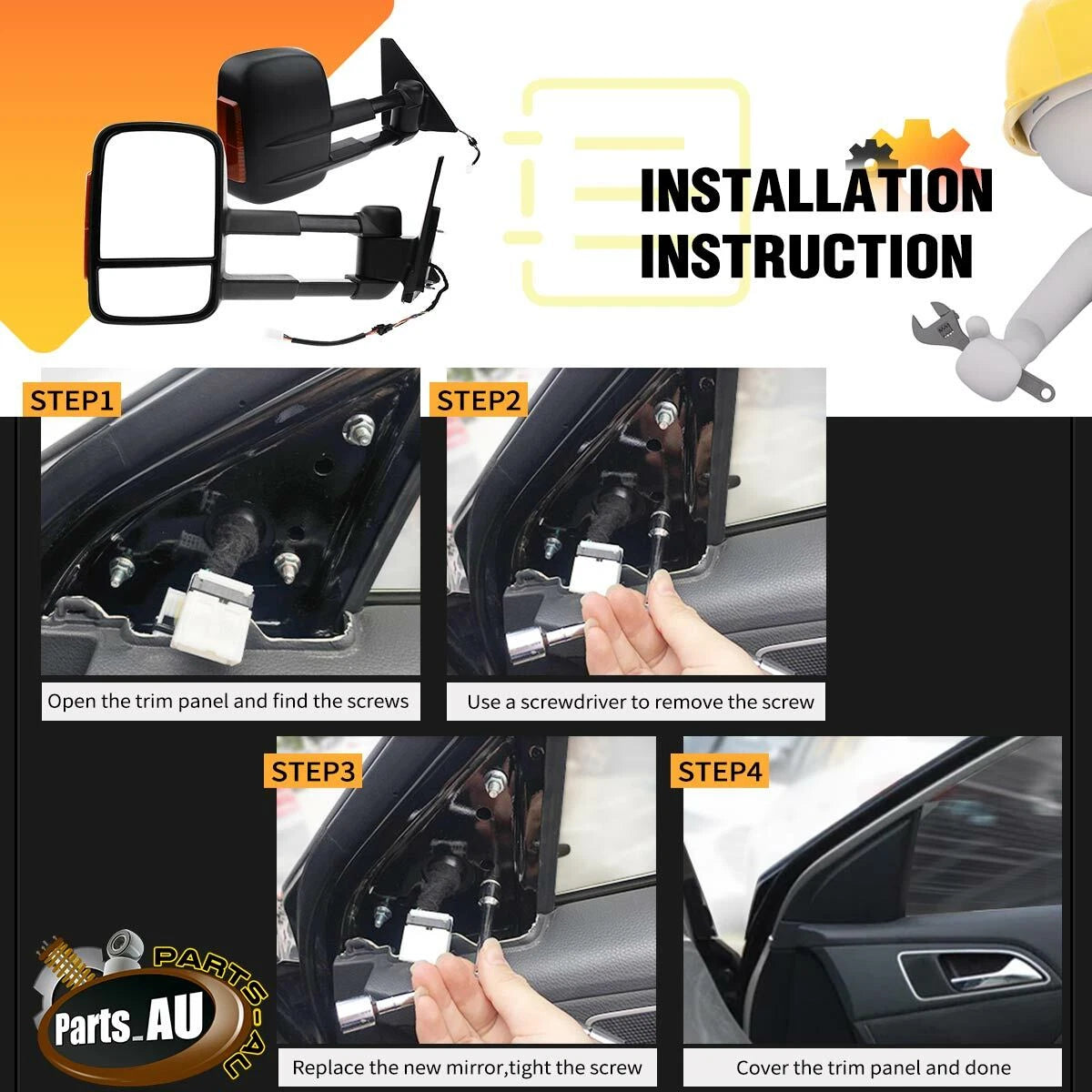 INSTALLATION INSTRUCTION

STEP1

Open the trim panel and find the screws

STEP2

Use a screwdriver to remove the screw

STEP3

Replace the new mirror,tight the screw

STEP4

Cover the trim panel and done

PARTS-AU

Parts_AU