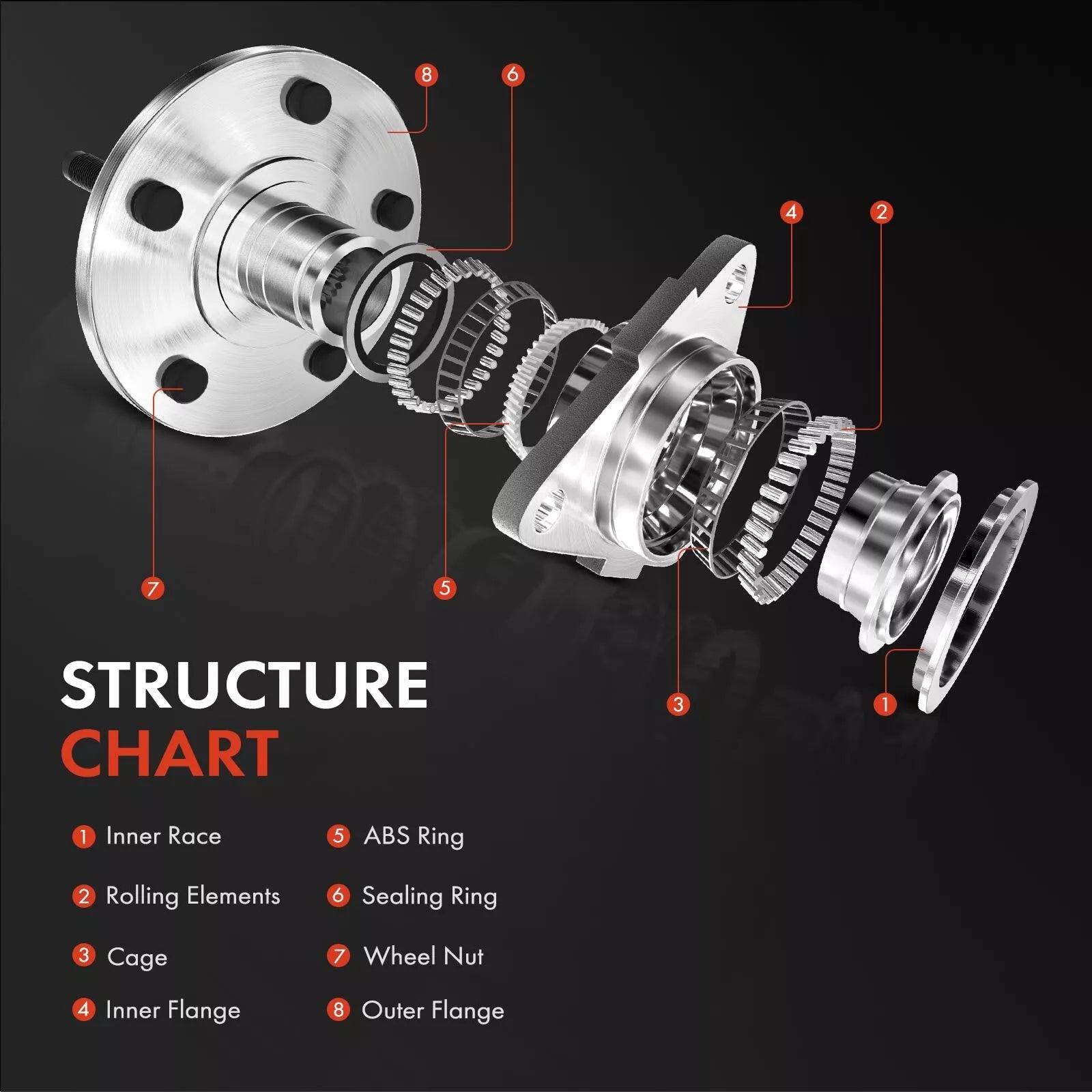 8
6
4
2
7
5
3
1

STRUCTURE
CHART

1 Inner Race
2 Rolling Elements
3 Cage
4 Inner Flange

5 ABS Ring
6 Sealing Ring
7 Wheel Nut
8 Outer Flange